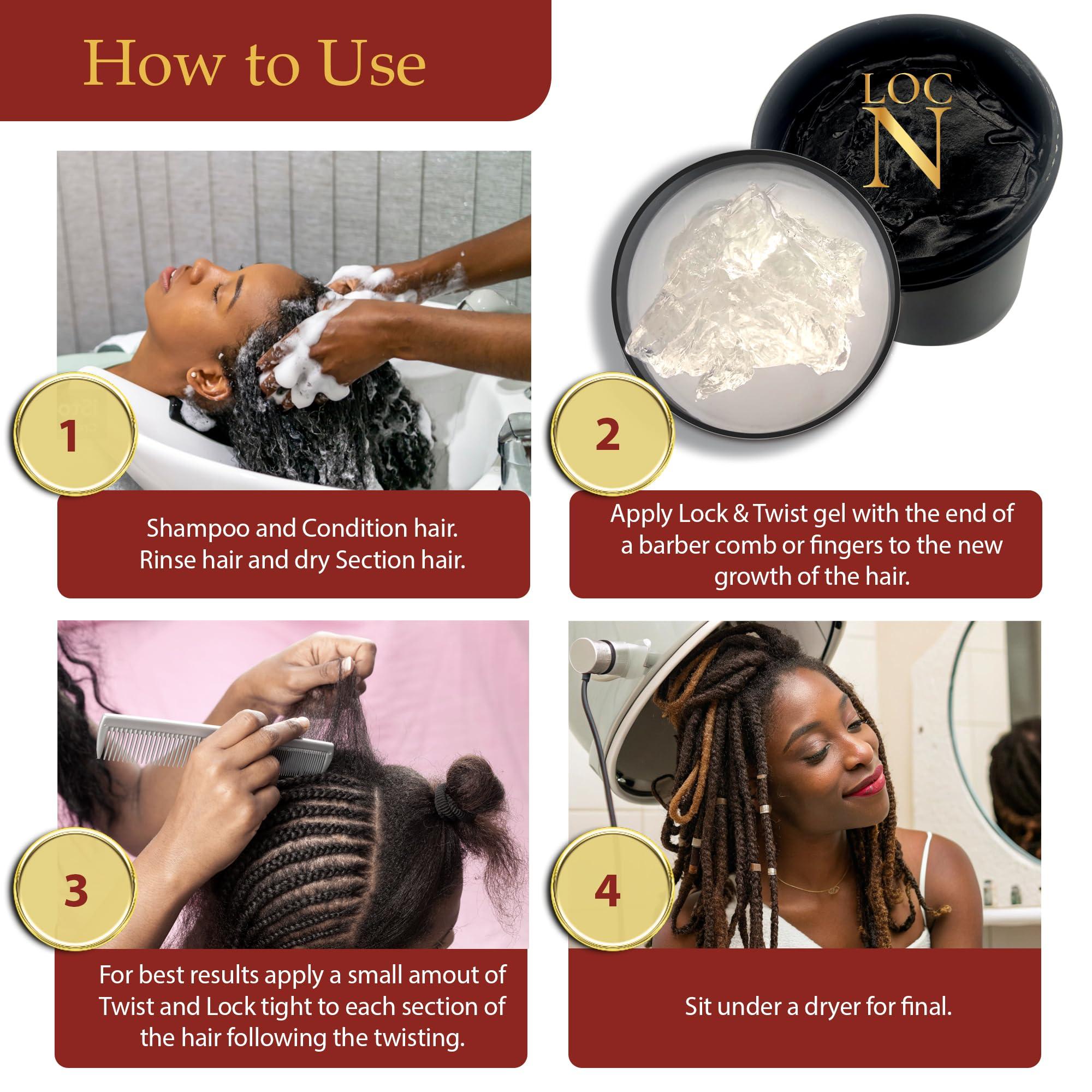 How to Use

LOC N

1

Shampoo and Condition hair. Rinse hair and dry Section hair.

2

Apply Lock & Twist gel with the end of a barber comb or fingers to the new growth of the hair.

3

For best results apply a small amout of Twist and Lock tight to each section of the hair following the twisting.

4

Sit under a dryer for final.