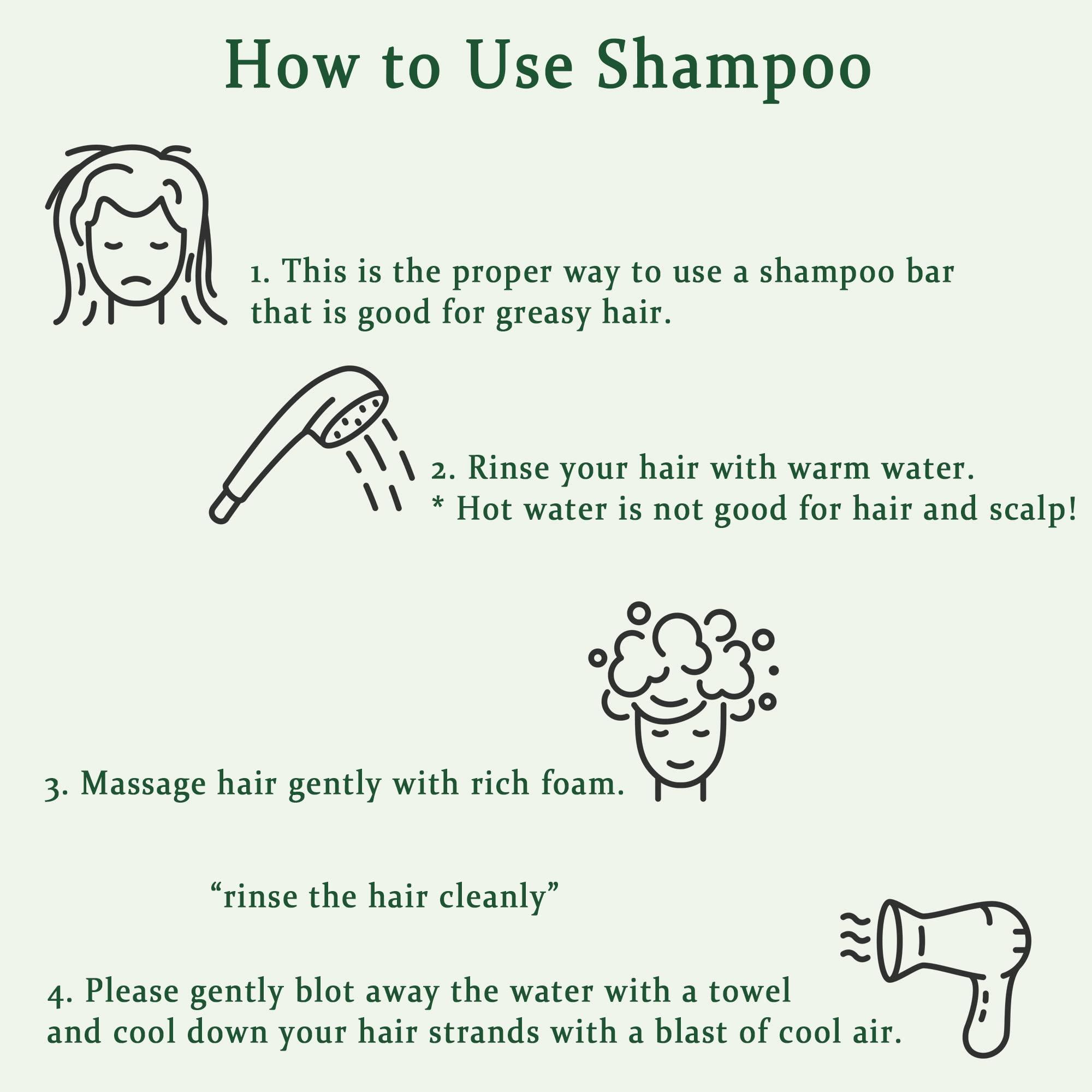 How to Use Shampoo

1. This is the proper way to use a shampoo bar that is good for greasy hair.

2. Rinse your hair with warm water.
* Hot water is not good for hair and scalp!

3. Massage hair gently with rich foam.

“rinse the hair cleanly”

4. Please gently blot away the water with a towel and cool down your hair strands with a blast of cool air.