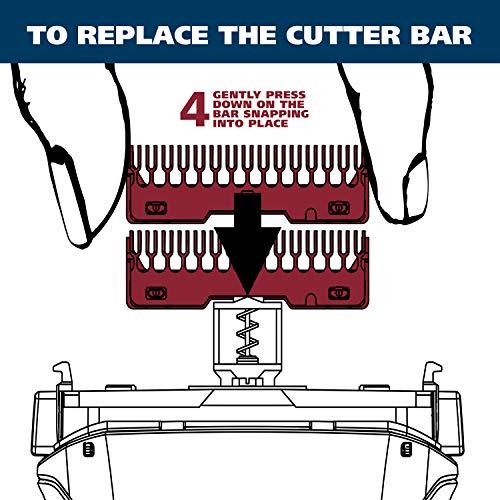 TO REPLACE THE CUTTER BAR

4 GENTLY PRESS DOWN ON THE BAR SNAPPING INTO PLACE