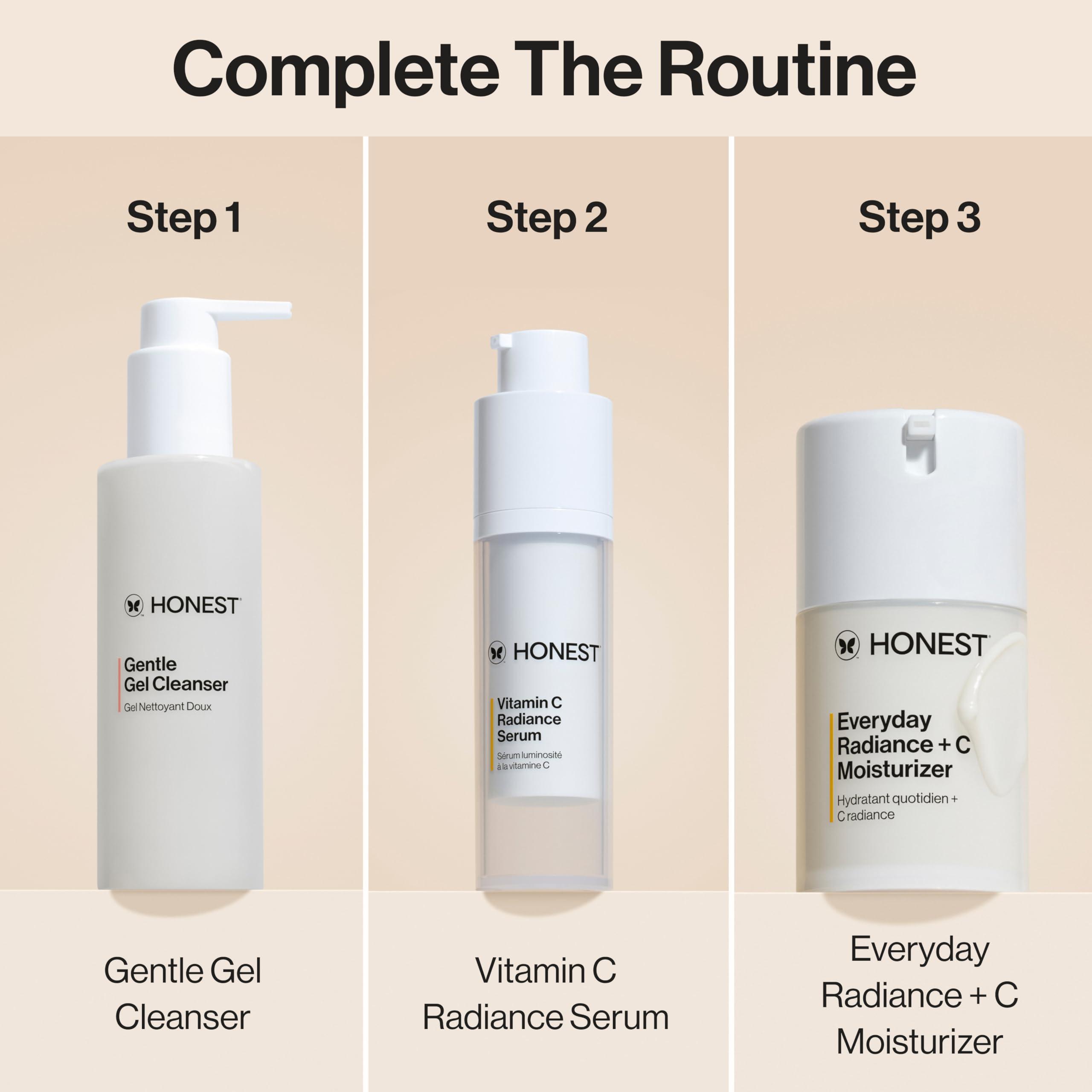 Complete The Routine

Step 1

HONEST

Gentle Gel Cleanser

Gel Nettoyant Doux

Gentle Gel Cleanser

Step 2

HONEST

Vitamin C Radiance Serum

Sérum luminosité à la vitamine C

Vitamin C Radiance Serum

Step 3

HONEST

Everyday Radiance + C Moisturizer

Hydratant quotidien + C radiance

Everyday Radiance + C Moisturizer