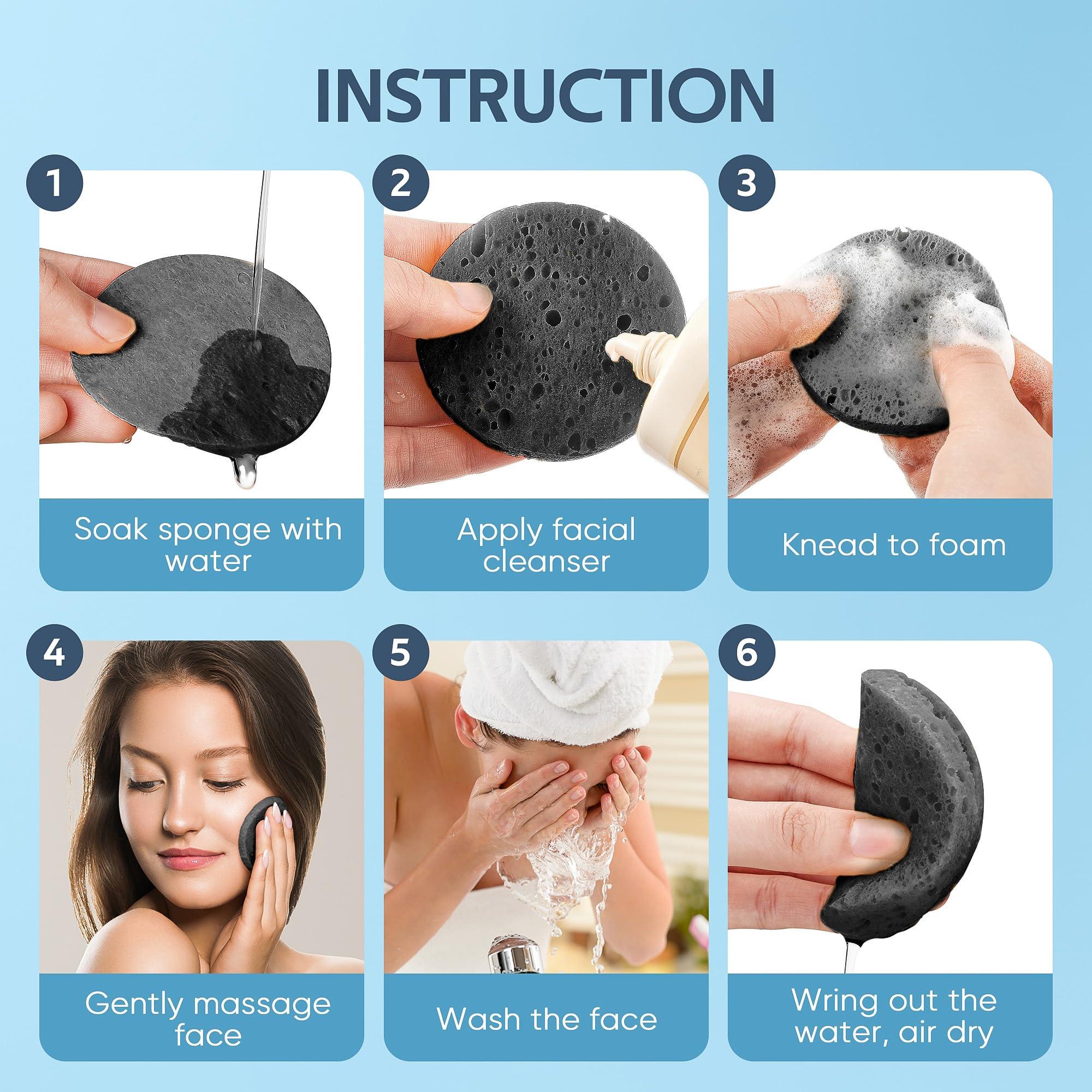 INSTRUCTION

1
Soak sponge with water

2
Apply facial cleanser

3
Knead to foam

4
Gently massage face

5
Wash the face

6
Wring out the water, air dry