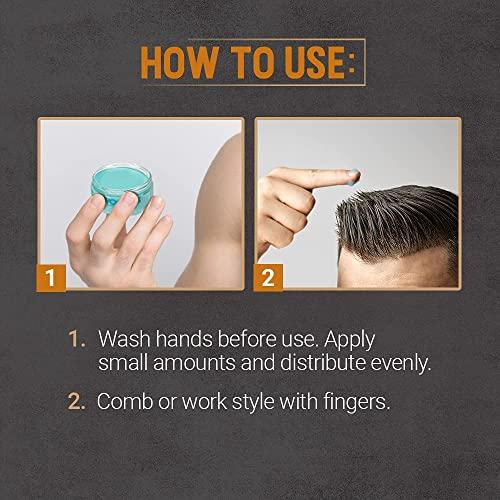 HOW TO USE:

1

2

1. Wash hands before use. Apply small amounts and distribute evenly.

2. Comb or work style with fingers.