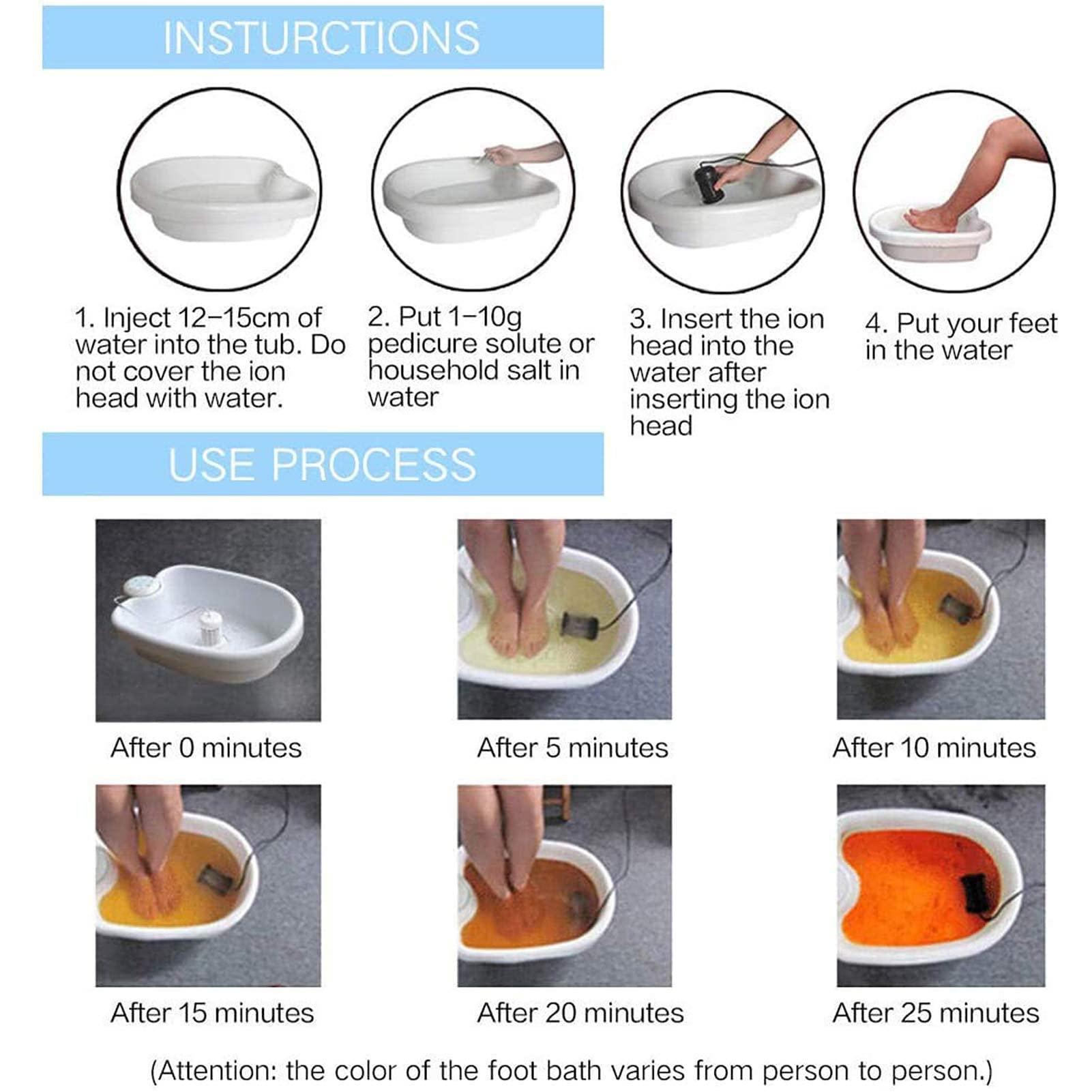 INSTURCTIONS

1. Inject 12–15cm of water into the tub. Do not cover the ion head with water.

2. Put 1–10g pedicure solute or household salt in water

3. Insert the ion head into the water after inserting the ion head

4. Put your feet in the water

USE PROCESS

After 0 minutes

After 5 minutes

After 10 minutes

After 15 minutes

After 20 minutes

After 25 minutes

(Attention: the color of the foot bath varies from person to person.)