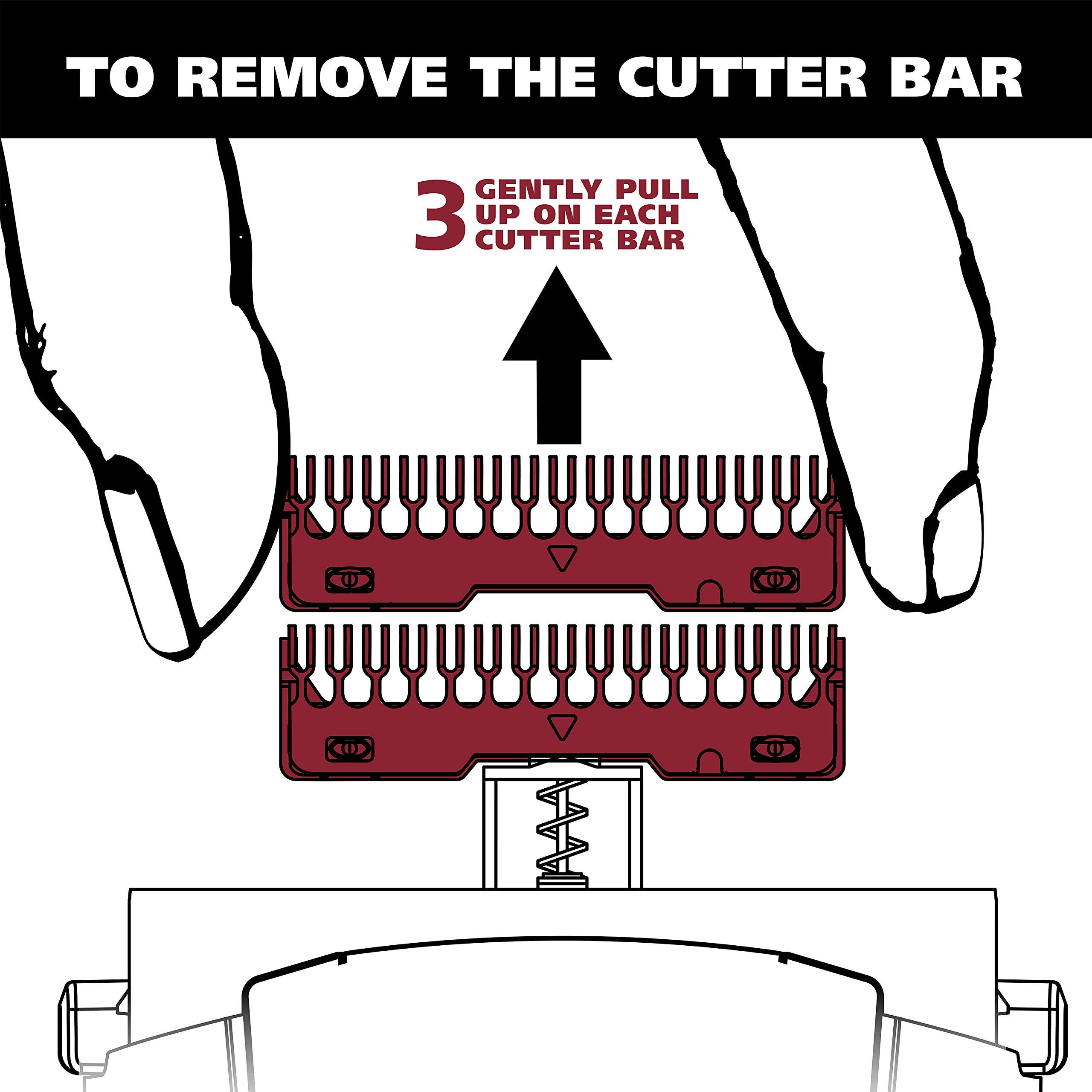 TO REMOVE THE CUTTER BAR

3 GENTLY PULL UP ON EACH CUTTER BAR