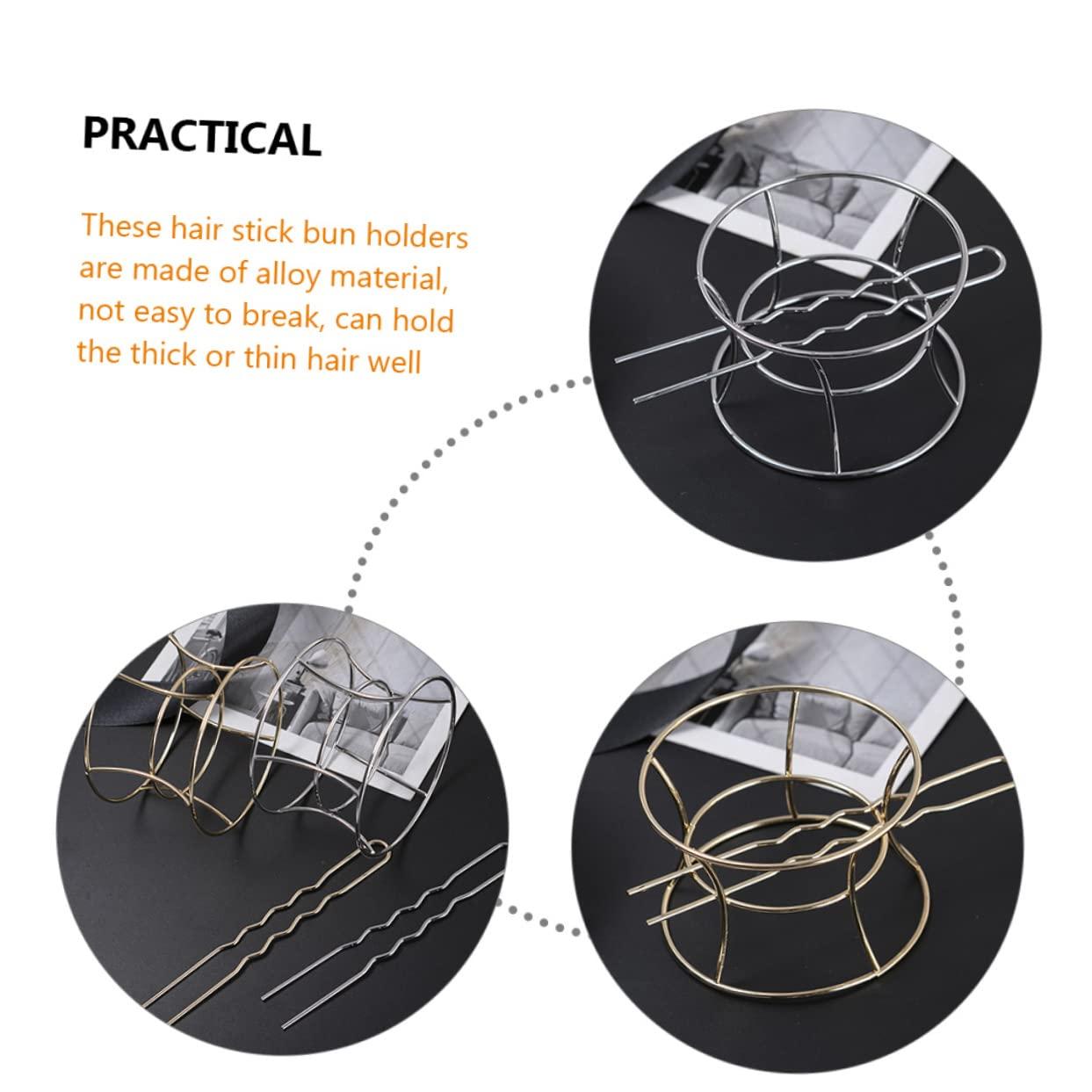 PRACTICAL

These hair stick bun holders are made of alloy material, not easy to break, can hold the thick or thin hair well