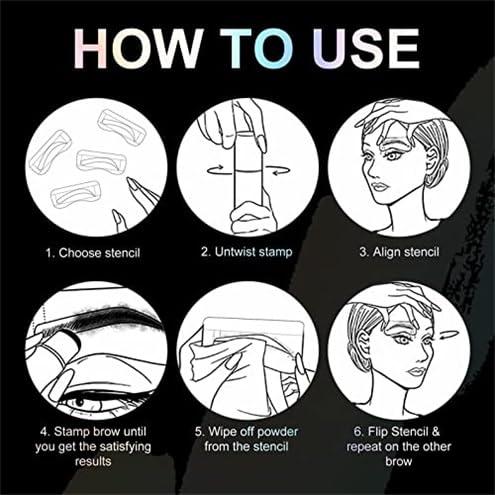 HOW TO USE

1. Choose stencil

2. Untwist stamp

3. Align stencil

4. Stamp brow until you get the satisfying results

5. Wipe off powder from the stencil

6. Flip Stencil & repeat on the other brow