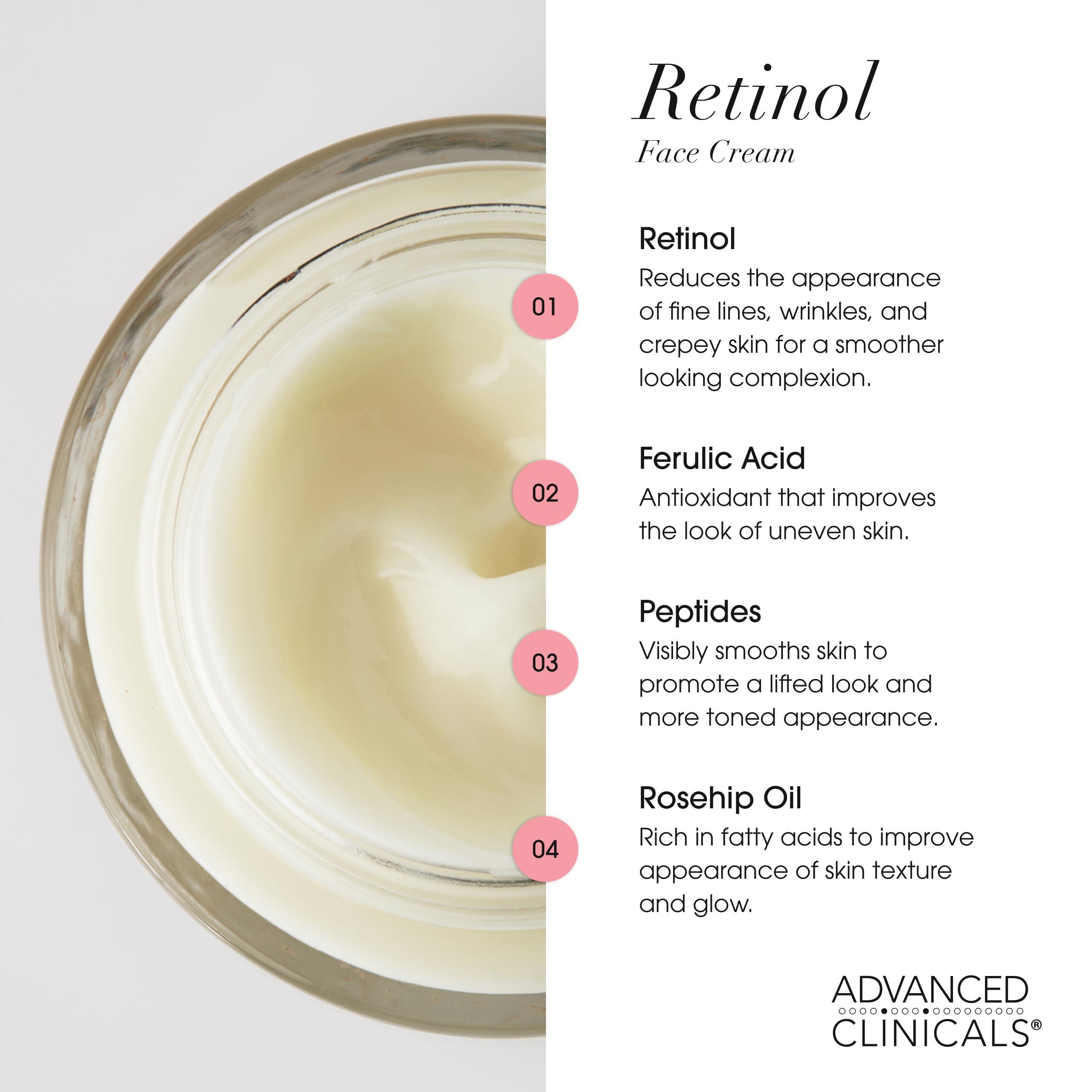 Retinol
Face Cream

01
Retinol
Reduces the appearance of fine lines, wrinkles, and crepey skin for a smoother looking complexion.

02
Ferulic Acid
Antioxidant that improves the look of uneven skin.

03
Peptides
Visibly smooths skin to promote a lifted look and more toned appearance.

04
Rosehip Oil
Rich in fatty acids to improve appearance of skin texture and glow.

ADVANCED
CLINICALS®