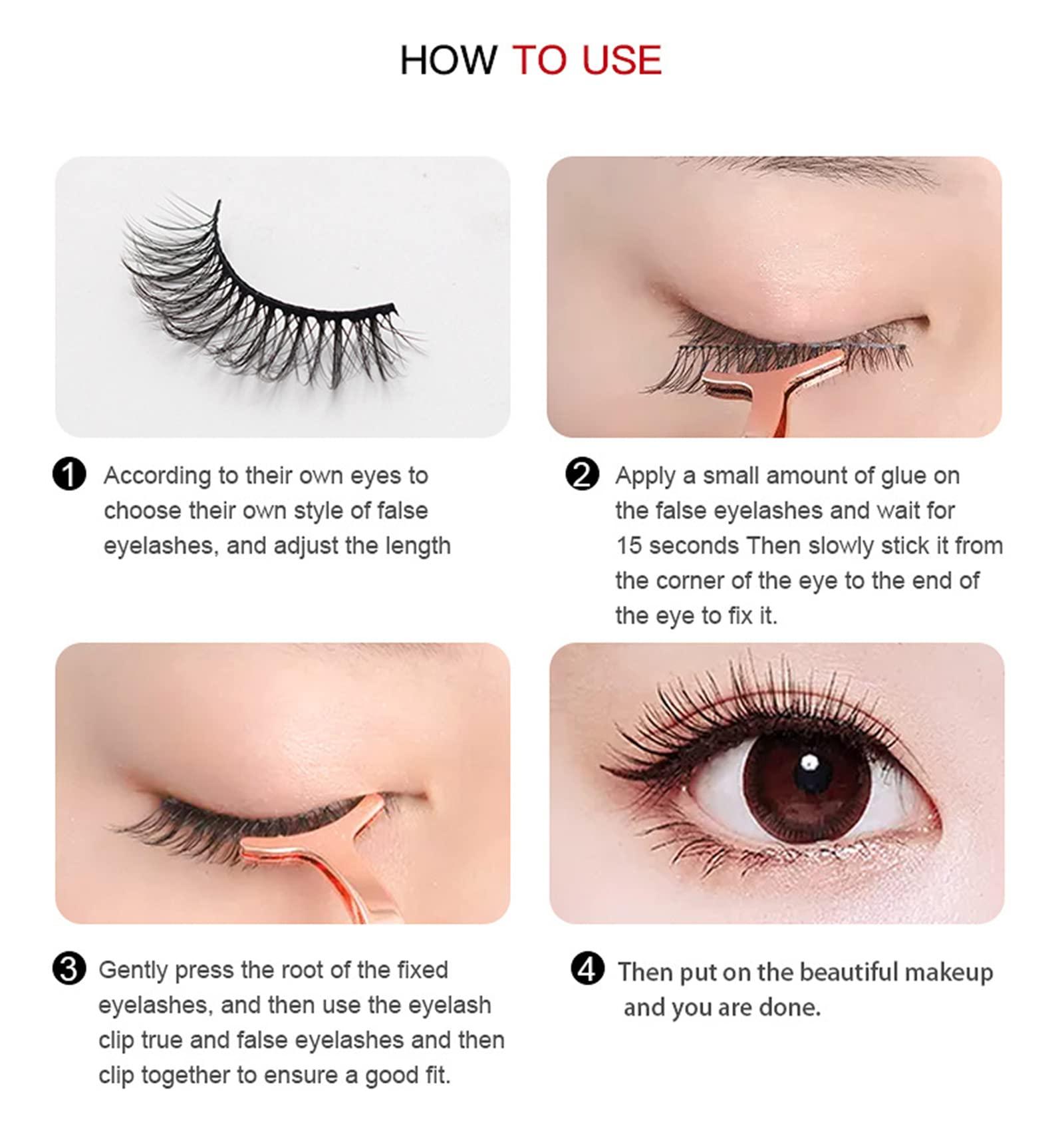 HOW TO USE

1 According to their own eyes to choose their own style of false eyelashes, and adjust the length

2 Apply a small amount of glue on the false eyelashes and wait for 15 seconds Then slowly stick it from the corner of the eye to the end of the eye to fix it.

3 Gently press the root of the fixed eyelashes, and then use the eyelash clip true and false eyelashes and then clip together to ensure a good fit.

4 Then put on the beautiful makeup and you are done.