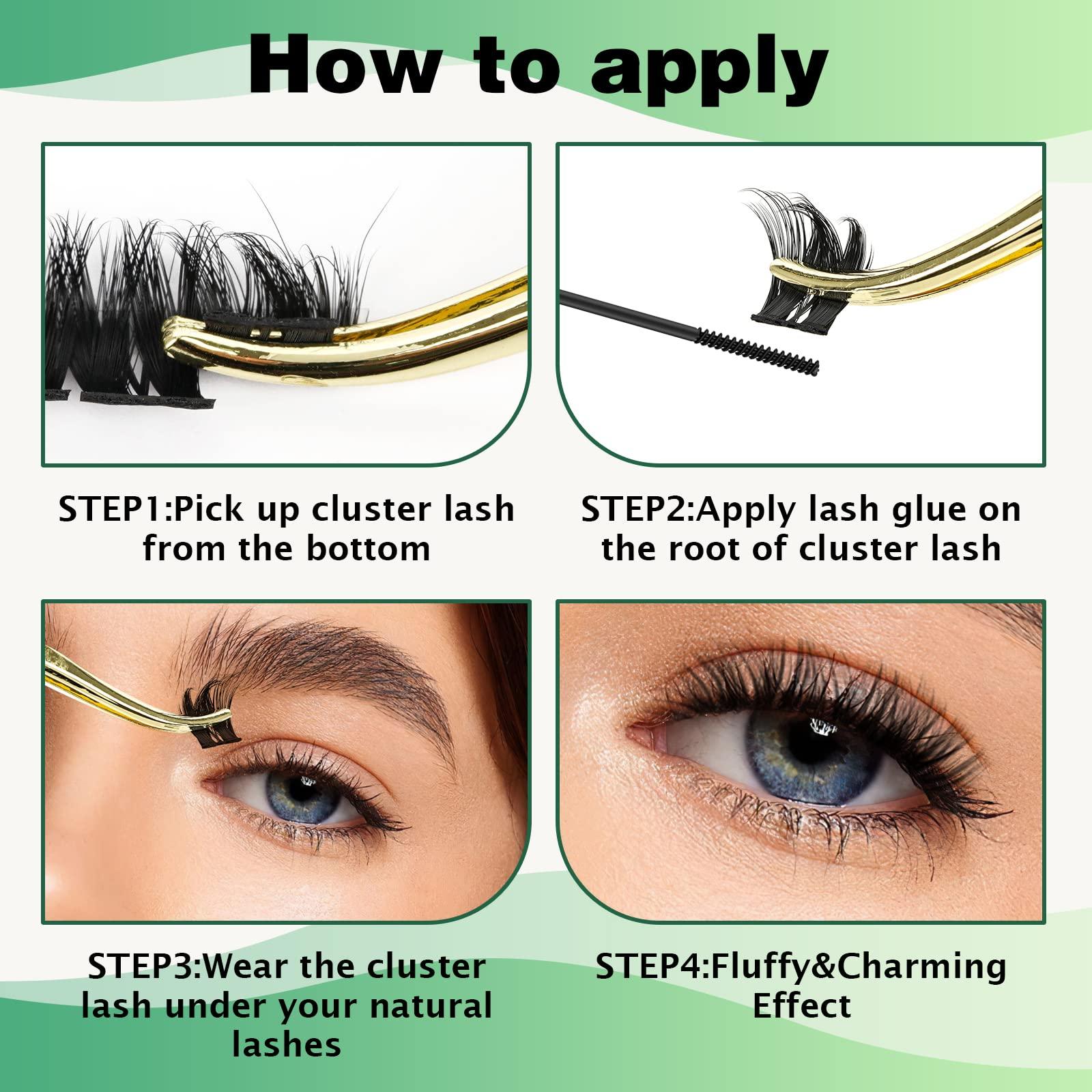 How to apply

STEP1:Pick up cluster lash from the bottom

STEP2:Apply lash glue on the root of cluster lash

STEP3:Wear the cluster lash under your natural lashes

STEP4:Fluffy&Charming Effect