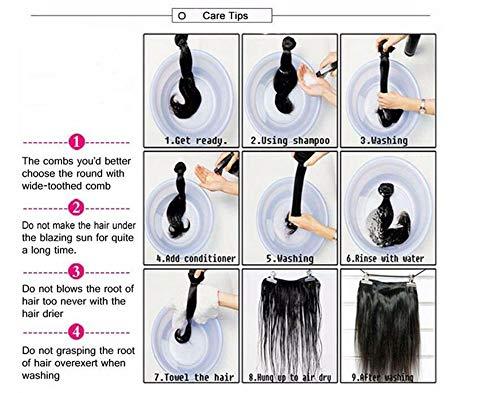 O Care Tips

1
The combs you'd better choose the round with wide-toothed comb

2
Do not make the hair under the blazing sun for quite a long time.

3
Do not blows the root of hair too never with the hair drier

4
Do not grasping the root of hair overexert when washing

1.Get ready.

2.Using shampoo

3.Washing

4.Add conditioner

5.Washing

6.Rinse with water

7.Towel the hair

8.Hung up to air dry

9.After washing