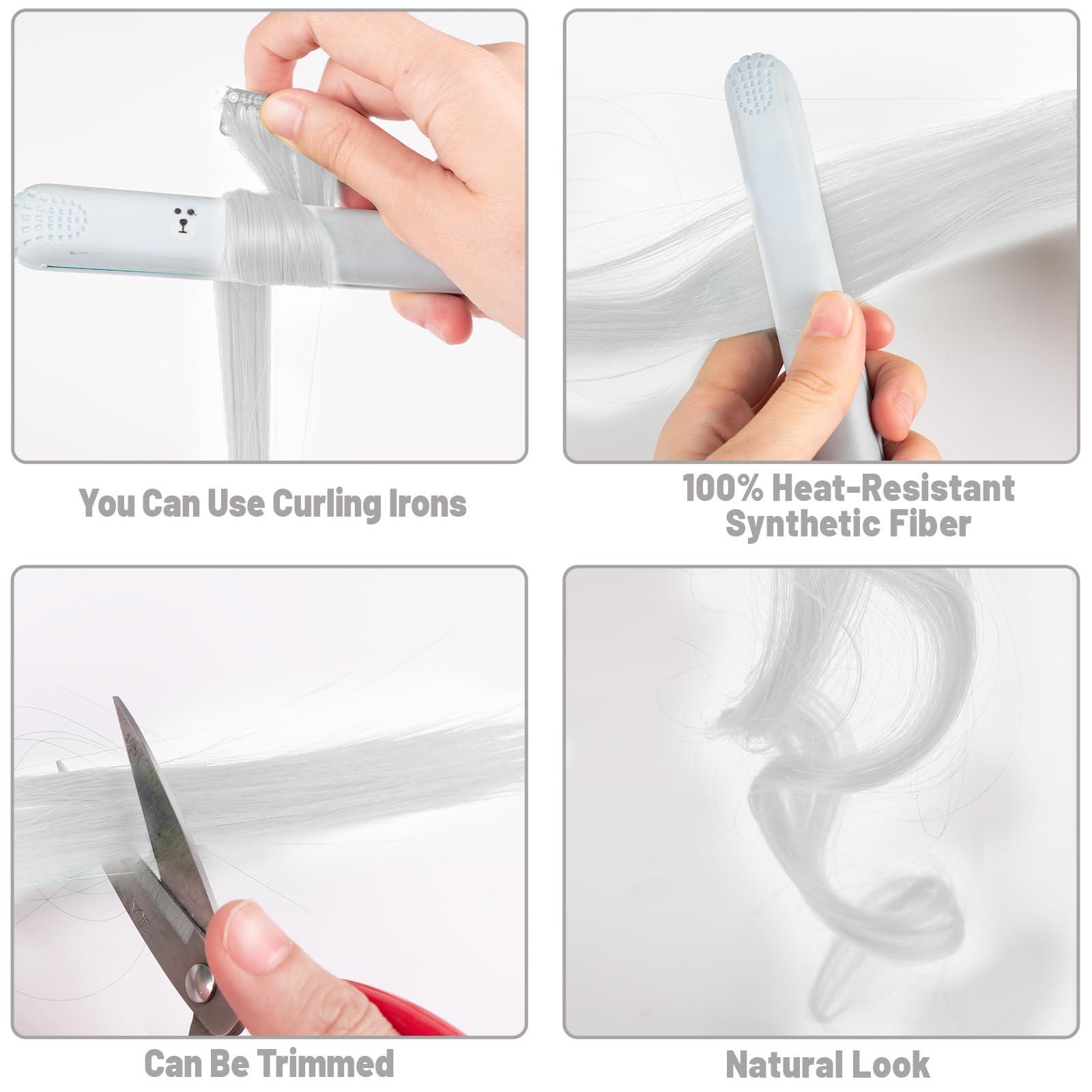 You Can Use Curling Irons

100% Heat-Resistant Synthetic Fiber

Can Be Trimmed

Natural Look