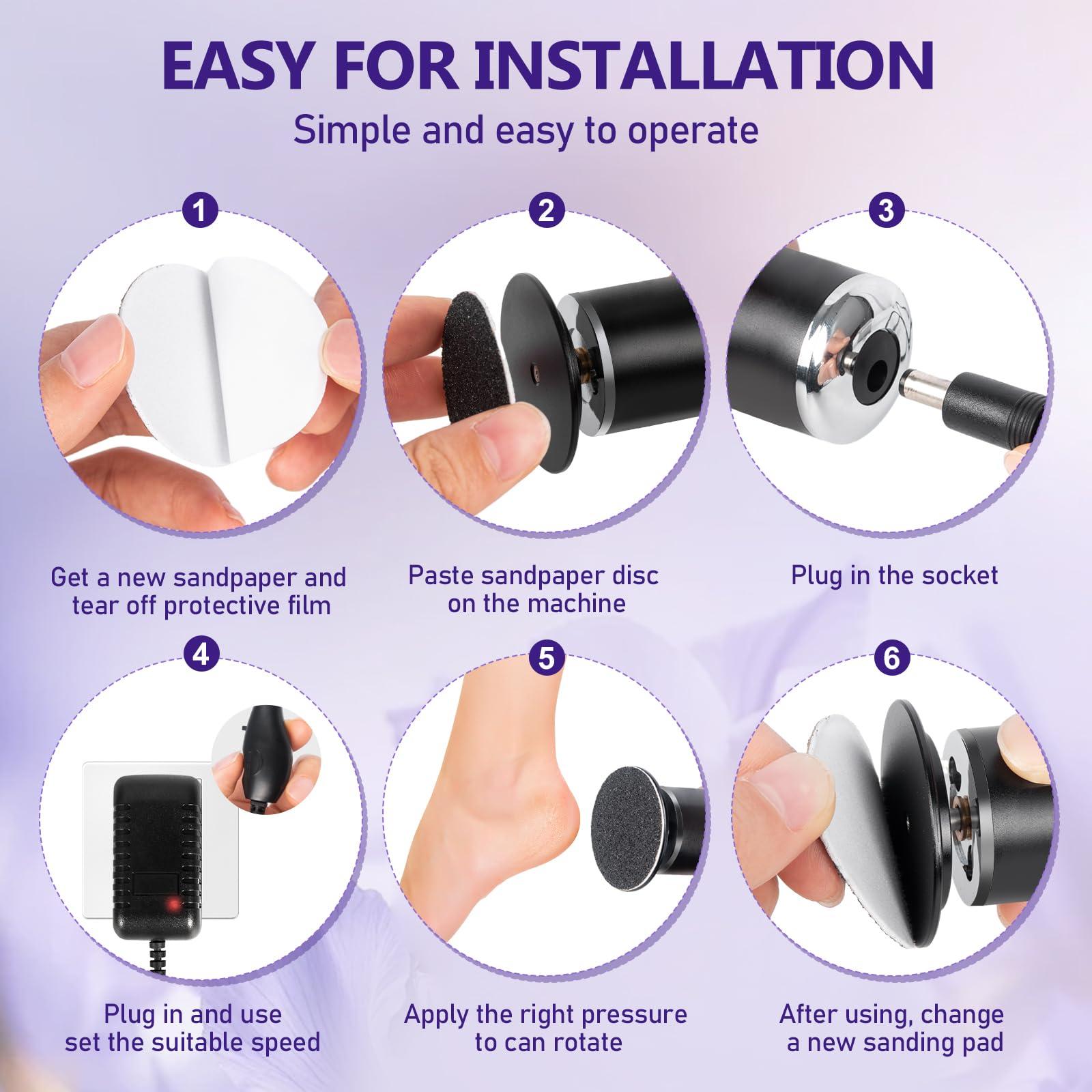 EASY FOR INSTALLATION

Simple and easy to operate

1

Get a new sandpaper and tear off protective film

2

Paste sandpaper disc on the machine

3

Plug in the socket

4

Plug in and use set the suitable speed

5

Apply the right pressure to can rotate

6

After using, change a new sanding pad