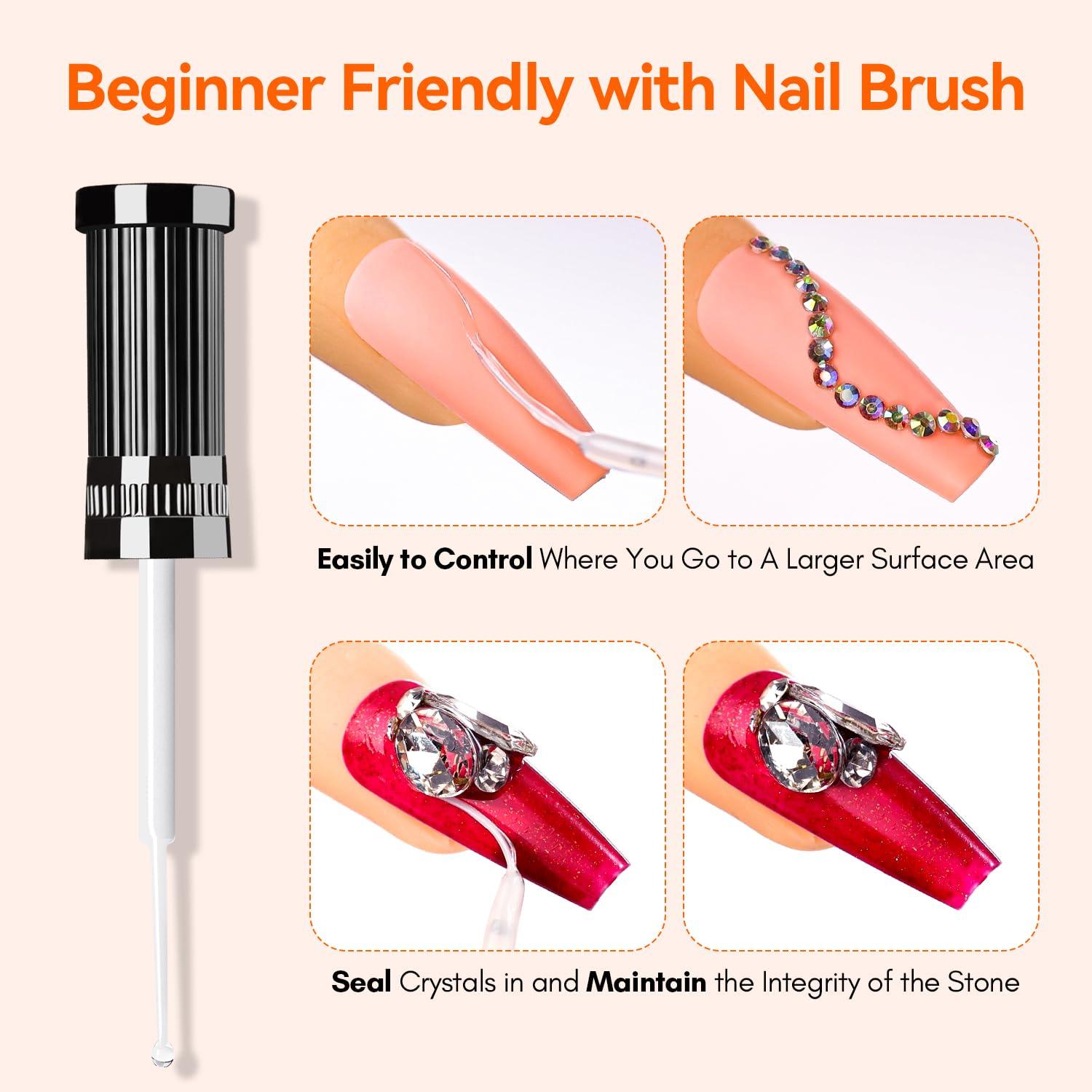 Beginner Friendly with Nail Brush

Easily to Control Where You Go to A Larger Surface Area

Seal Crystals in and Maintain the Integrity of the Stone