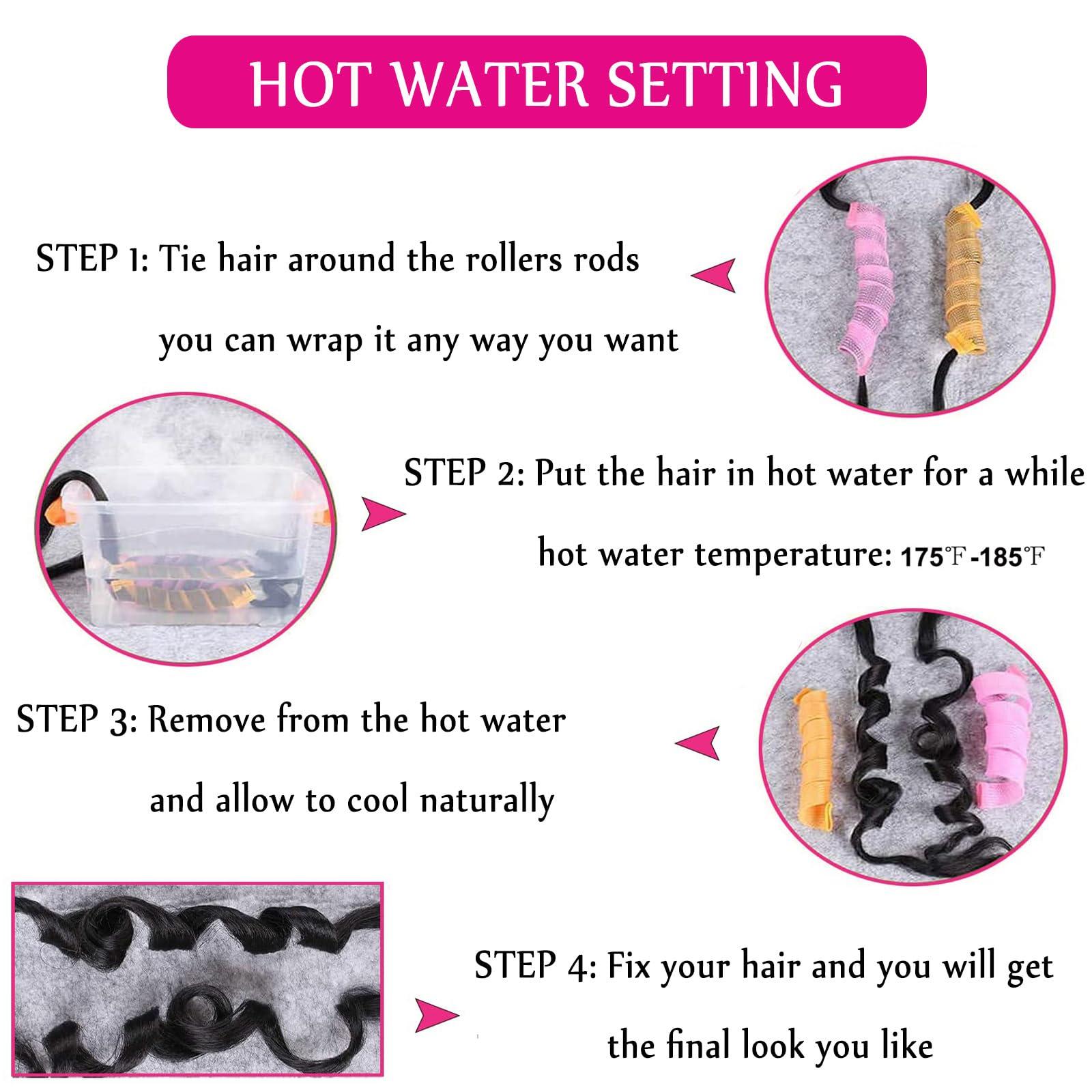 HOT WATER SETTING

STEP 1: Tie hair around the rollers rods you can wrap it any way you want

STEP 2: Put the hair in hot water for a while hot water temperature: 175℉-185℉

STEP 3: Remove from the hot water and allow to cool naturally

STEP 4: Fix your hair and you will get the final look you like