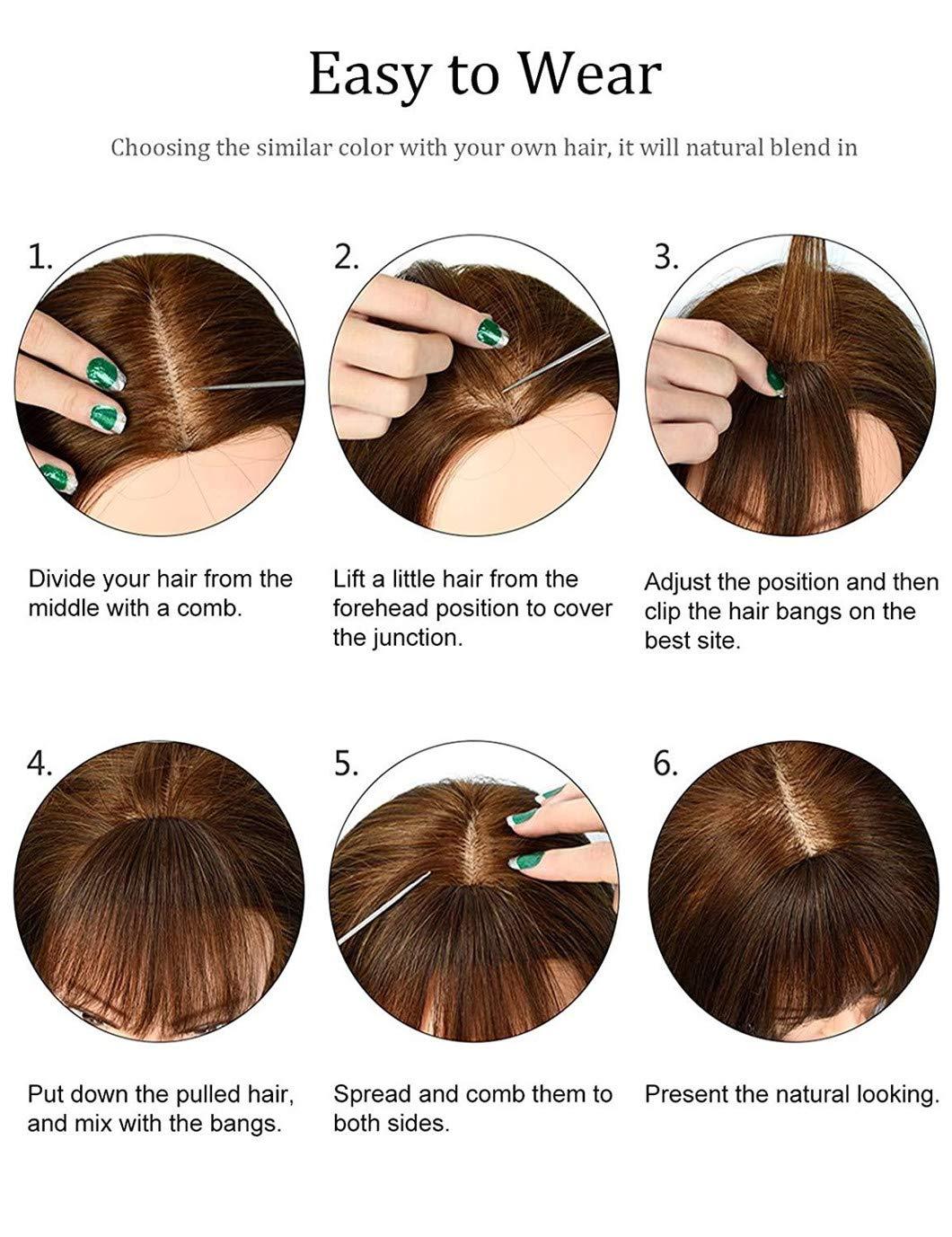 Easy to Wear

Choosing the similar color with your own hair, it will natural blend in

1.

Divide your hair from the middle with a comb.

2.

Lift a little hair from the forehead position to cover the junction.

3.

Adjust the position and then clip the hair bangs on the best site.

4.

Put down the pulled hair, and mix with the bangs.

5.

Spread and comb them to both sides.

6.

Present the natural looking.