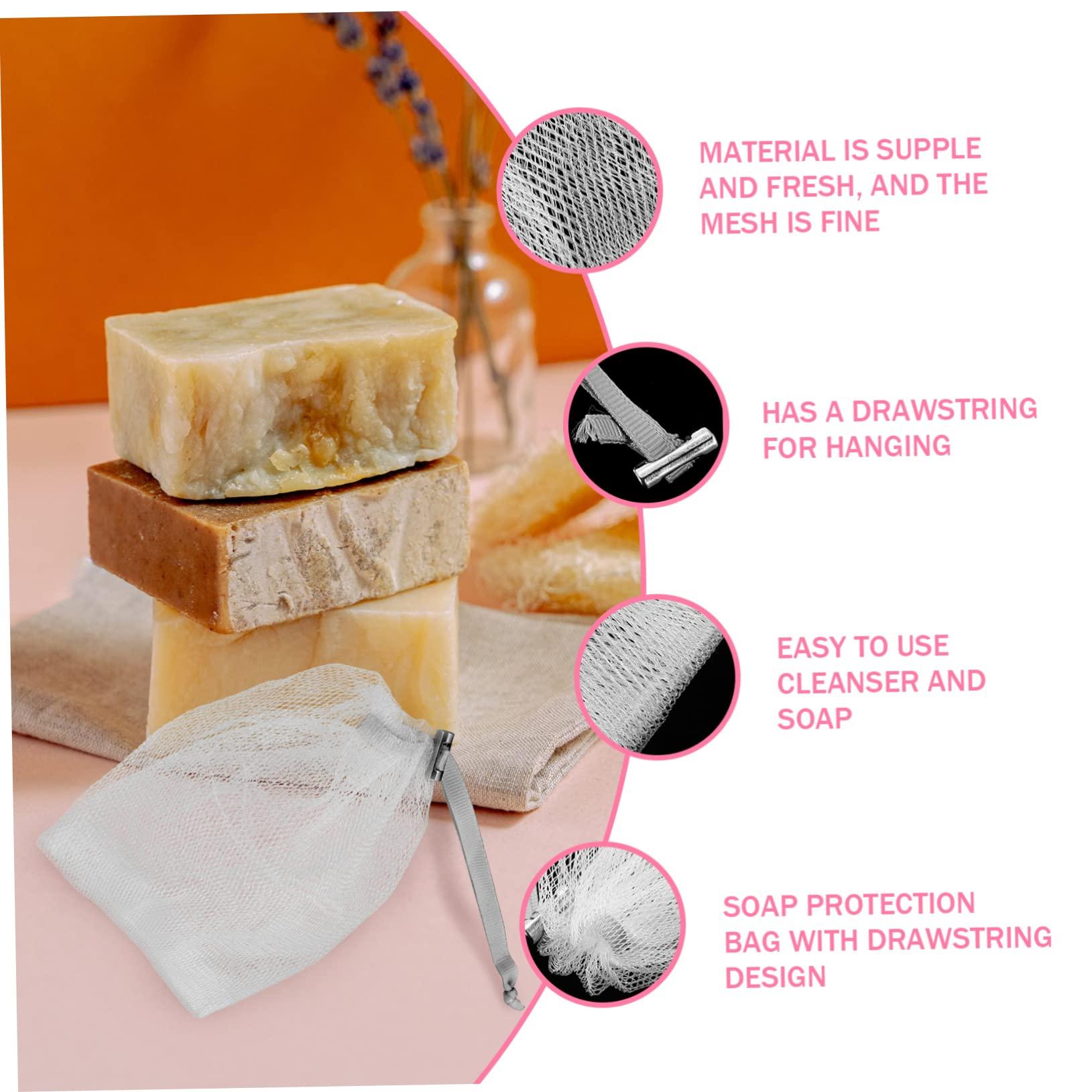 MATERIAL IS SUPPLE AND FRESH, AND THE MESH IS FINE

HAS A DRAWSTRING FOR HANGING

EASY TO USE CLEANSER AND SOAP

SOAP PROTECTION BAG WITH DRAWSTRING DESIGN