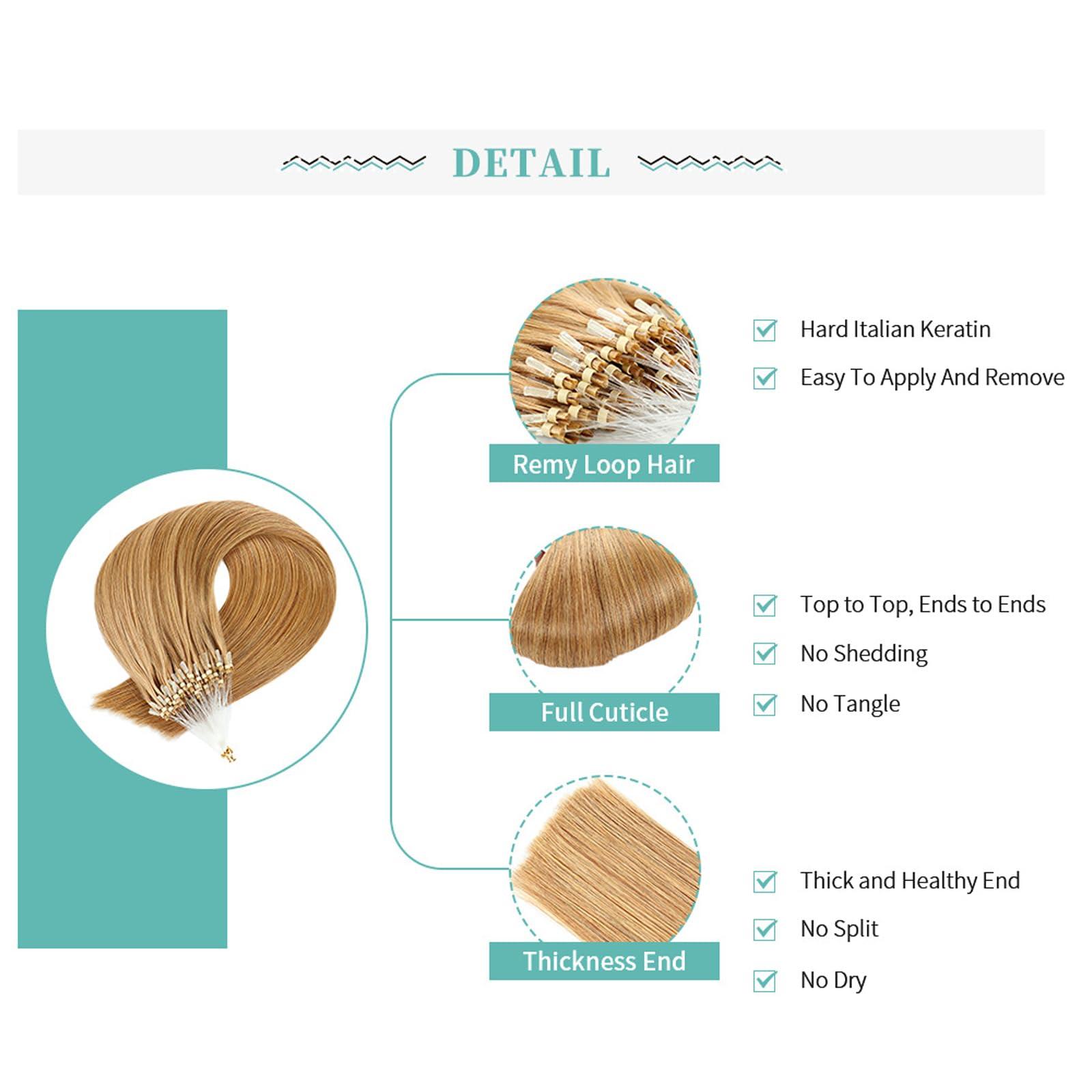 DETAIL

Remy Loop Hair

Hard Italian Keratin

Easy To Apply And Remove

Full Cuticle

Top to Top, Ends to Ends

No Shedding

No Tangle

Thickness End

Thick and Healthy End

No Split

No Dry