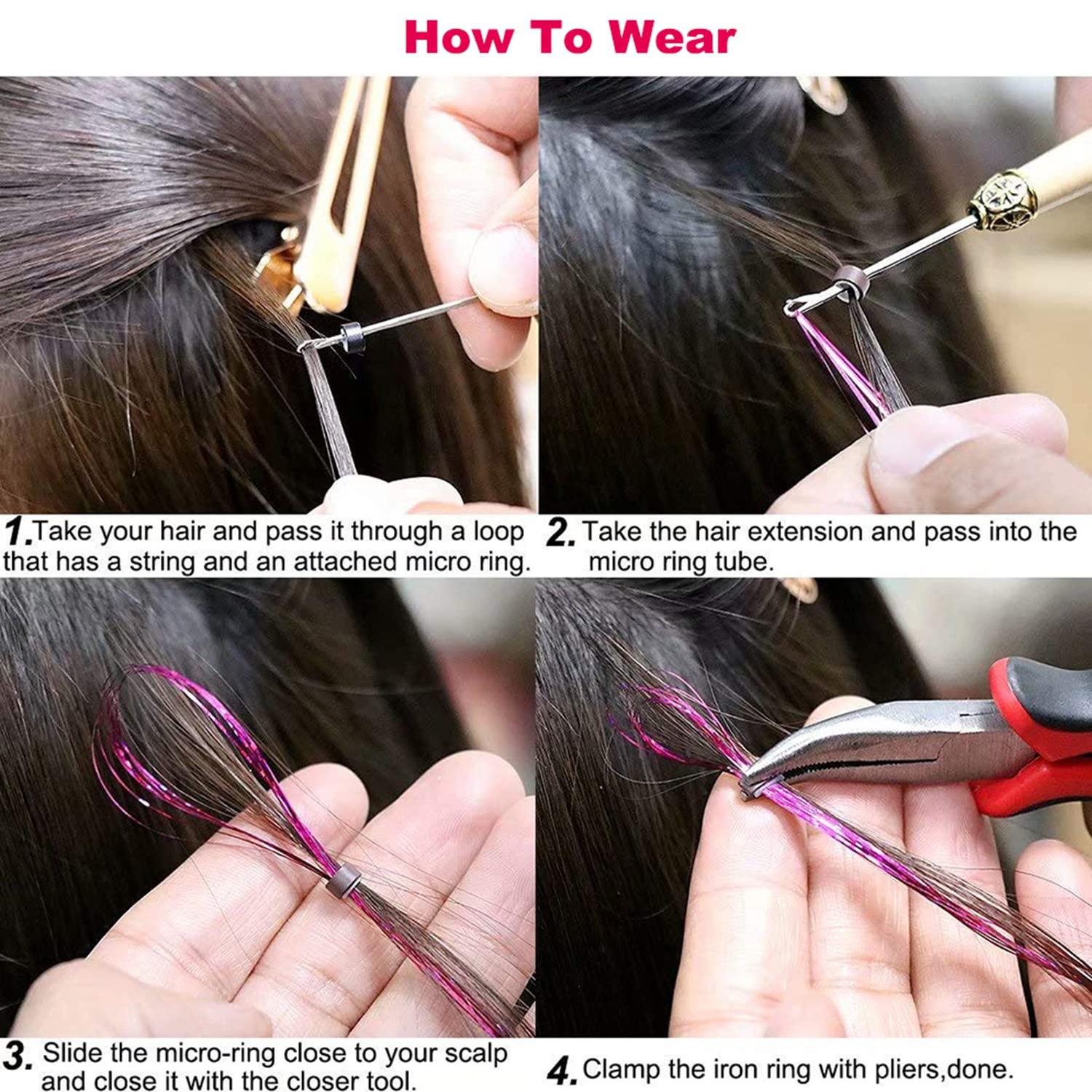 How To Wear

1. Take your hair and pass it through a loop that has a string and an attached micro ring.

2. Take the hair extension and pass into the micro ring tube.

3. Slide the micro-ring close to your scalp and close it with the closer tool.

4. Clamp the iron ring with pliers,done.