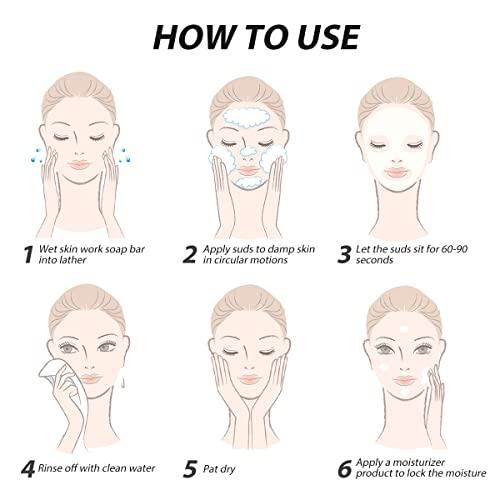 HOW TO USE

1 Wet skin work soap bar into lather

2 Apply suds to damp skin in circular motions

3 Let the suds sit for 60-90 seconds

4 Rinse off with clean water

5 Pat dry

6 Apply a moisturizer product to lock the moisture