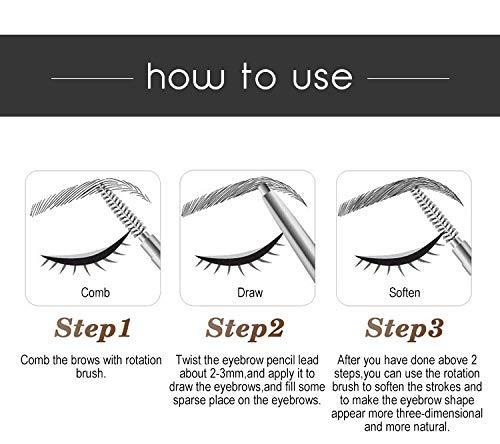 how to use

Comb

Step1

Comb the brows with rotation brush.

Draw

Step2

Twist the eyebrow pencil lead about 2-3mm,and apply it to draw the eyebrows,and fill some sparse place on the eyebrows.

Soften

Step3

After you have done above 2 steps,you can use the rotation brush to soften the strokes and to make the eyebrow shape appear more three-dimensional and more natural.