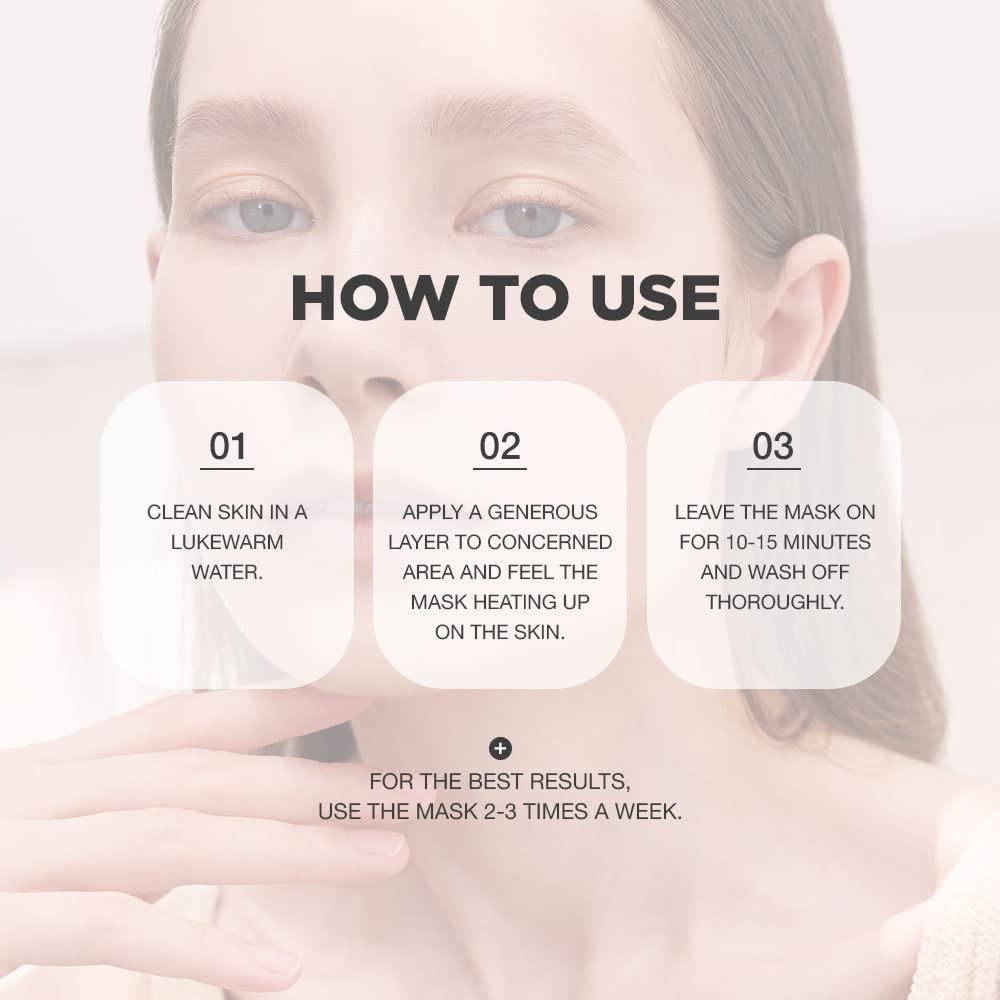 HOW TO USE

01

CLEAN SKIN IN A LUKEWARM WATER.

02

APPLY A GENEROUS LAYER TO CONCERNED AREA AND FEEL THE MASK HEATING UP ON THE SKIN.

03

LEAVE THE MASK ON FOR 10-15 MINUTES AND WASH OFF THOROUGHLY.

+

FOR THE BEST RESULTS, USE THE MASK 2-3 TIMES A WEEK.