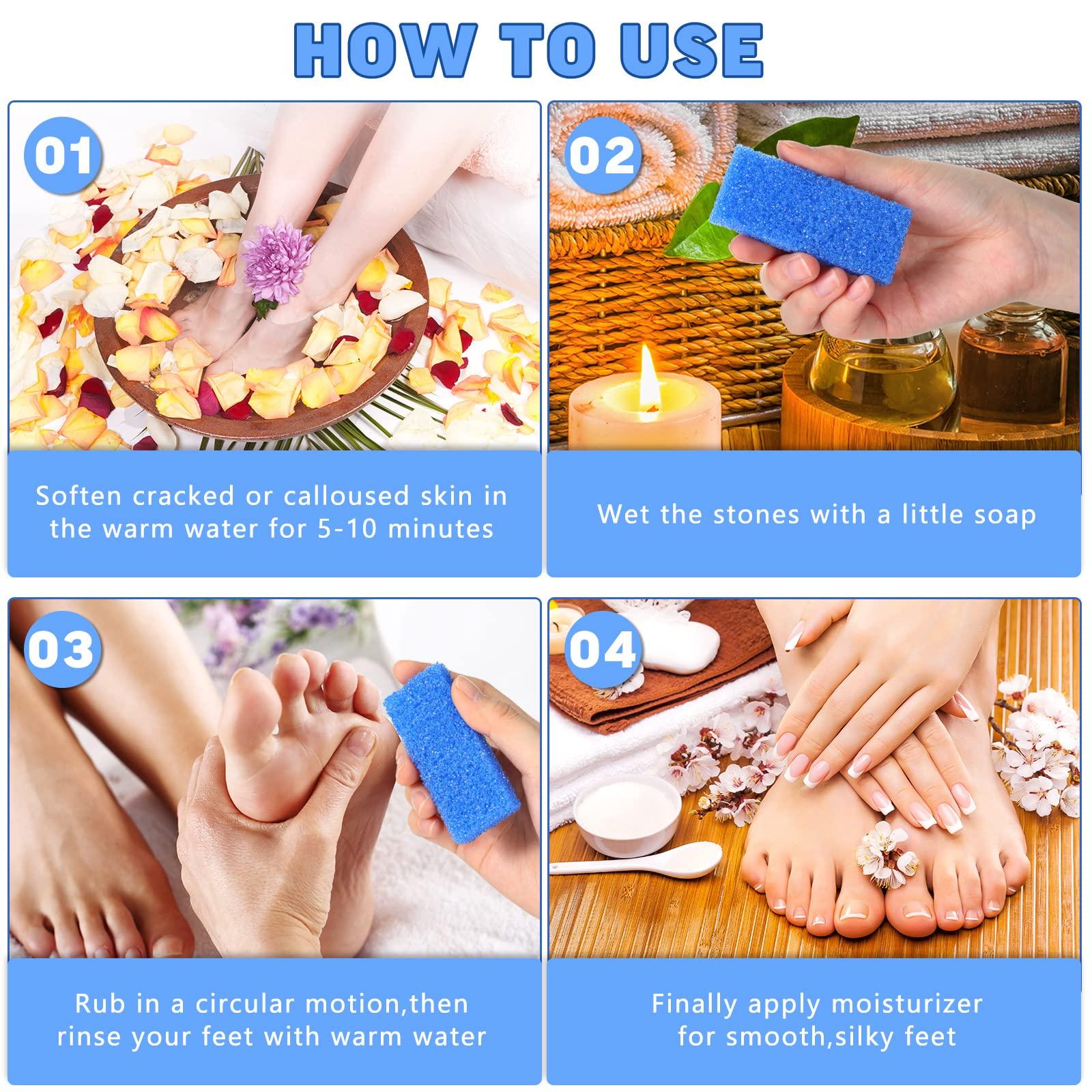 HOW TO USE

01

Soften cracked or calloused skin in the warm water for 5-10 minutes

02

Wet the stones with a little soap

03

Rub in a circular motion,then rinse your feet with warm water

04

Finally apply moisturizer for smooth,silky feet