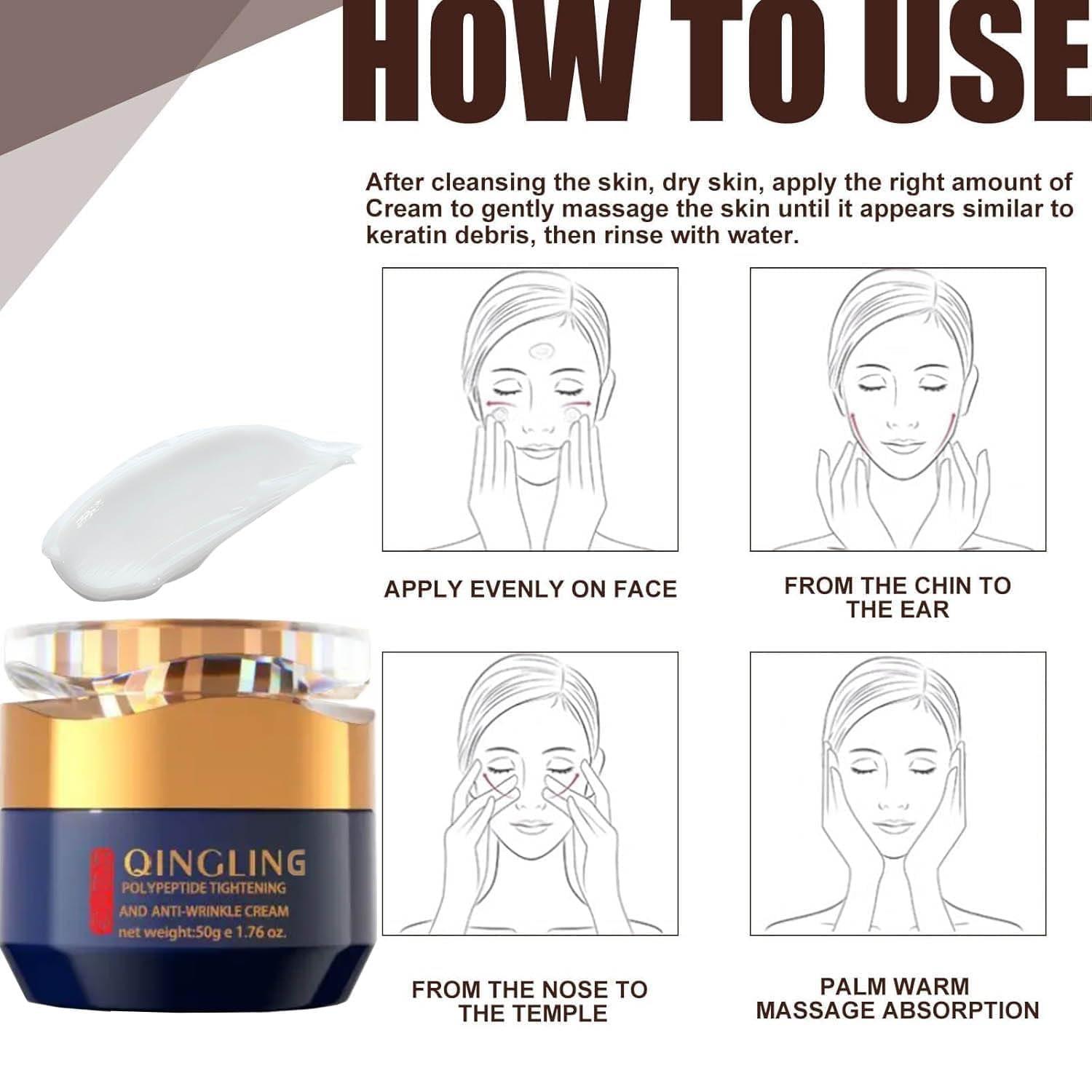 HOW TO USE

After cleansing the skin, dry skin, apply the right amount of Cream to gently massage the skin until it appears similar to keratin debris, then rinse with water.

APPLY EVENLY ON FACE

FROM THE CHIN TO THE EAR

FROM THE NOSE TO THE TEMPLE

PALM WARM MASSAGE ABSORPTION

QINGLING
POLYPEPTIDE TIGHTENING
AND ANTI-WRINKLE CREAM
net weight:50g e 1.76 oz.