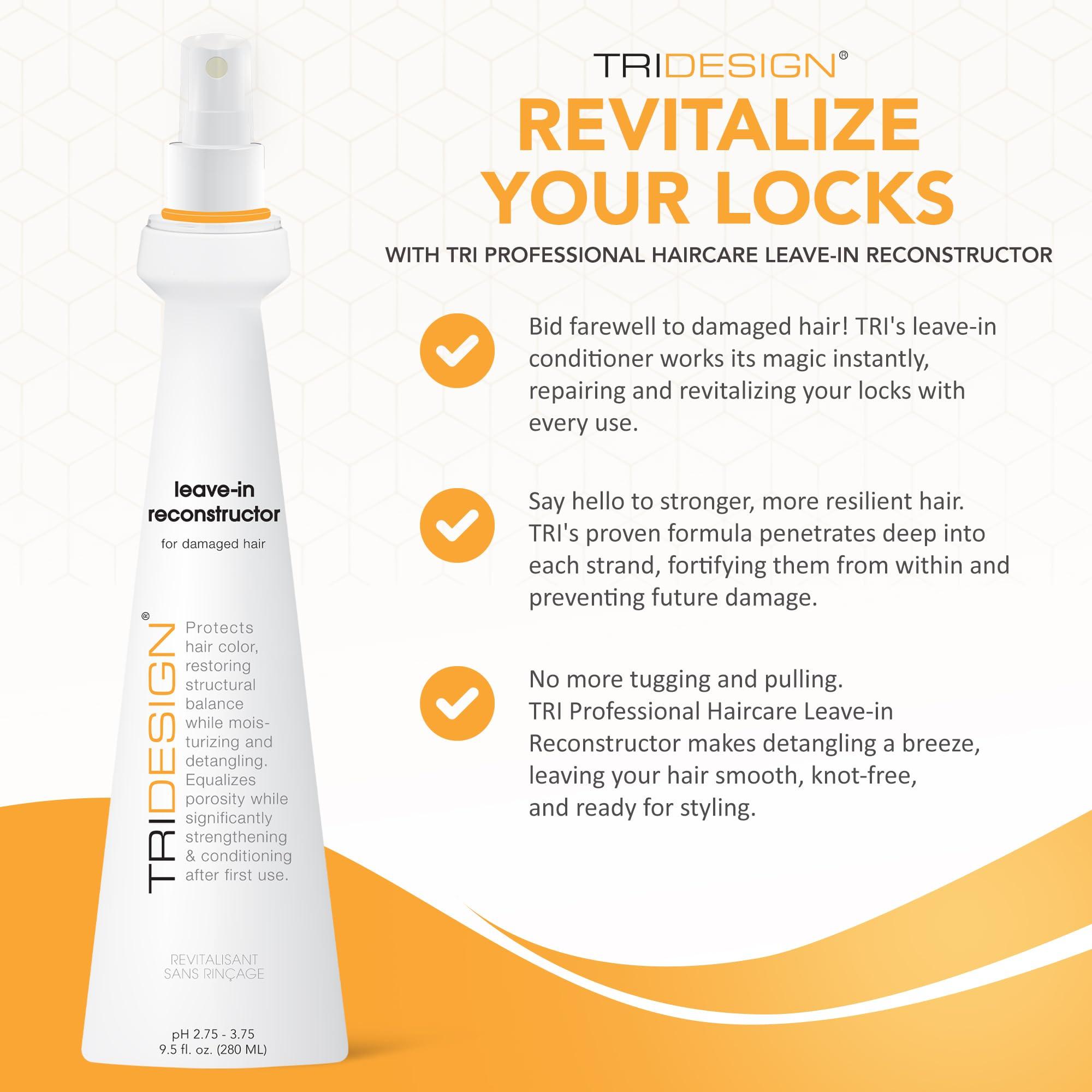 TRIDESIGN®

REVITALIZE YOUR LOCKS

WITH TRI PROFESSIONAL HAIRCARE LEAVE-IN RECONSTRUCTOR

Bid farewell to damaged hair! TRI's leave-in conditioner works its magic instantly, repairing and revitalizing your locks with every use.

Say hello to stronger, more resilient hair. TRI's proven formula penetrates deep into each strand, fortifying them from within and preventing future damage.

No more tugging and pulling. TRI Professional Haircare Leave-in Reconstructor makes detangling a breeze, leaving your hair smooth, knot-free, and ready for styling.

leave-in reconstructor

for damaged hair

TRIDESIGN®

Protects hair color, restoring structural balance while moisturizing and detangling. Equalizes porosity while significantly strengthening & conditioning after first use.

REVITALISANT SANS RINÇAGE

pH 2.75 - 3.75
9.5 fl. oz. (280 ML)