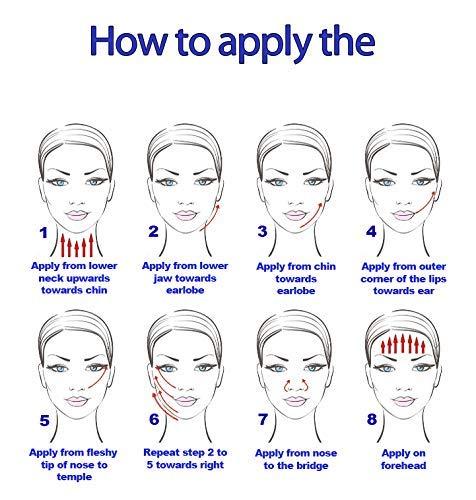 How to apply the

1
Apply from lower neck upwards towards chin

2
Apply from lower jaw towards earlobe

3
Apply from chin towards earlobe

4
Apply from outer corner of the lips towards ear

5
Apply from fleshy tip of nose to temple

6
Repeat step 2 to 5 towards right

7
Apply from nose to the bridge

8
Apply on forehead