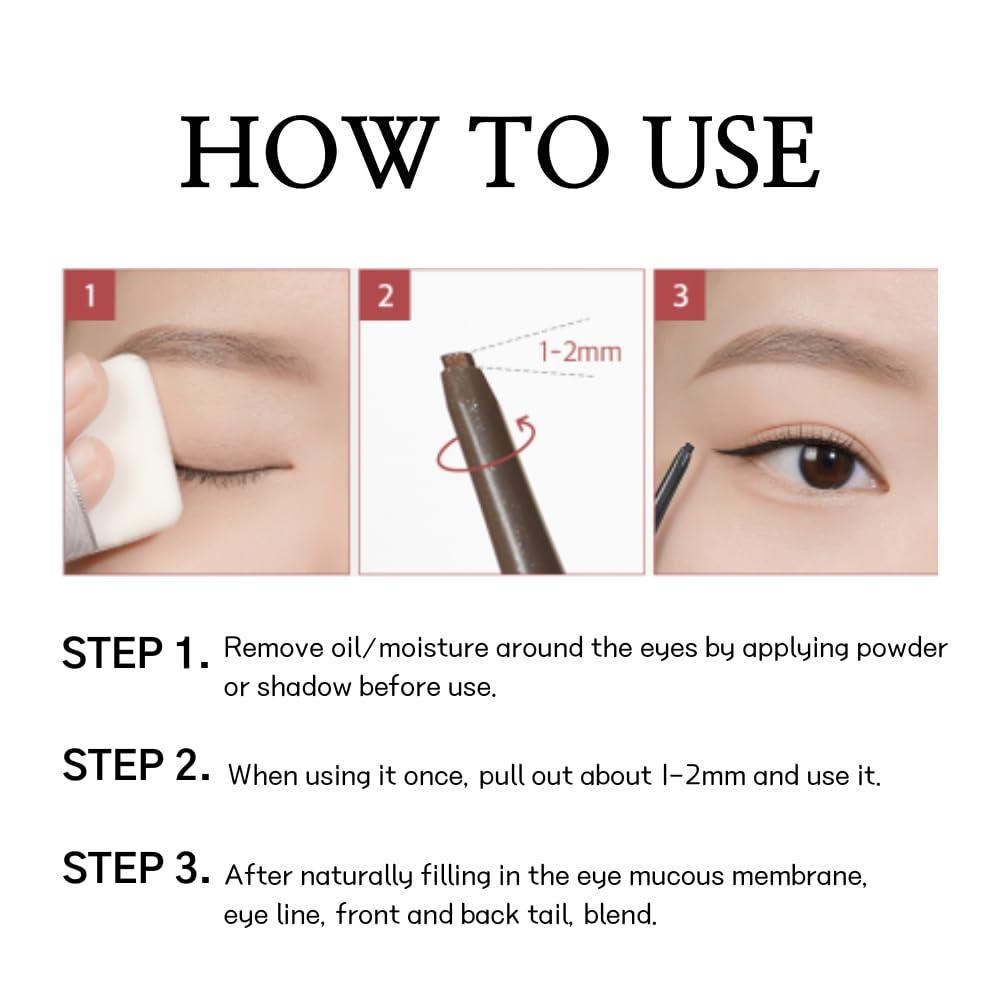 HOW TO USE

1

2

1-2mm

3

STEP 1. Remove oil/moisture around the eyes by applying powder or shadow before use.

STEP 2. When using it once, pull out about 1-2mm and use it.

STEP 3. After naturally filling in the eye mucous membrane, eye line, front and back tail, blend.