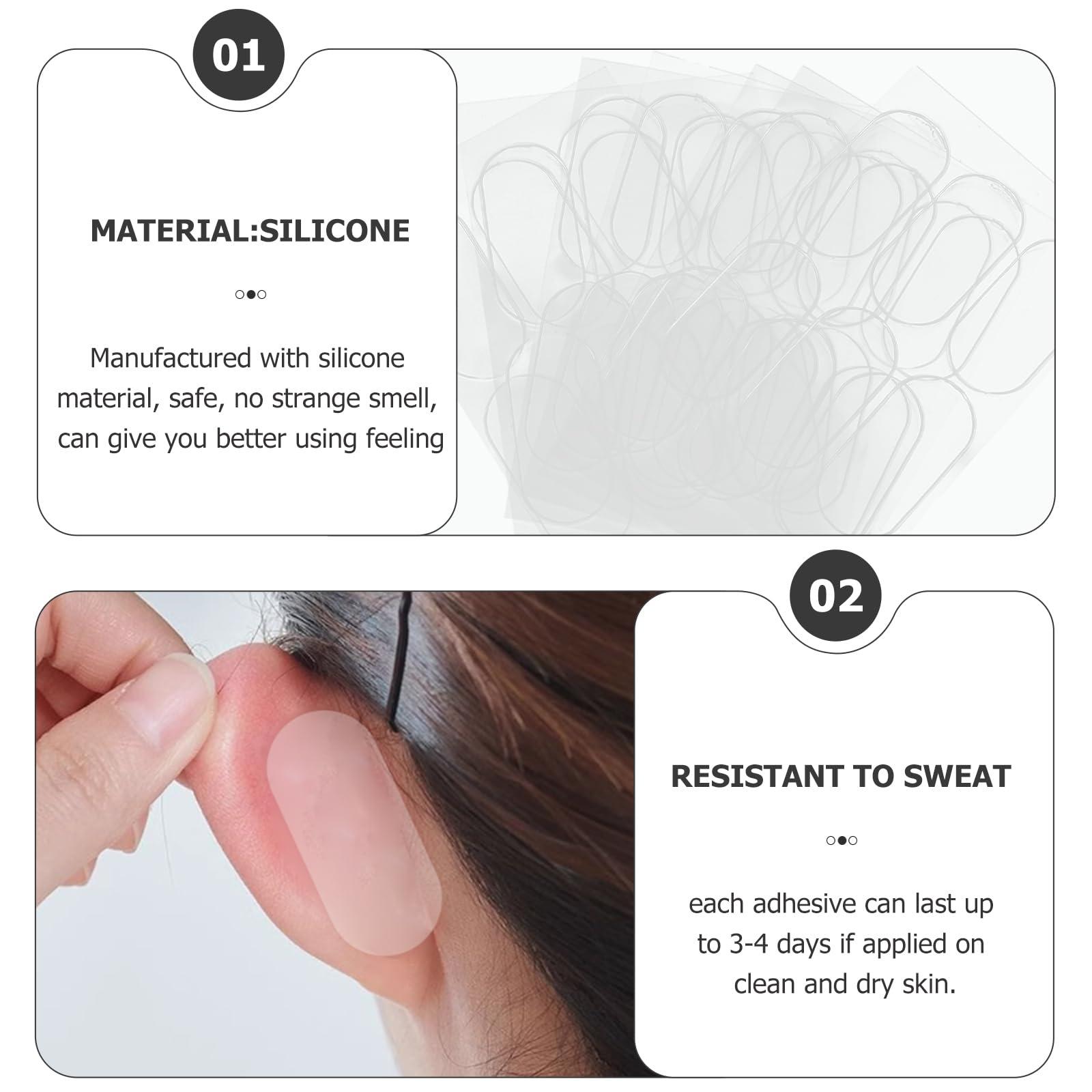 01

MATERIAL:SILICONE

Manufactured with silicone material, safe, no strange smell, can give you better using feeling

02

RESISTANT TO SWEAT

each adhesive can last up to 3-4 days if applied on clean and dry skin.