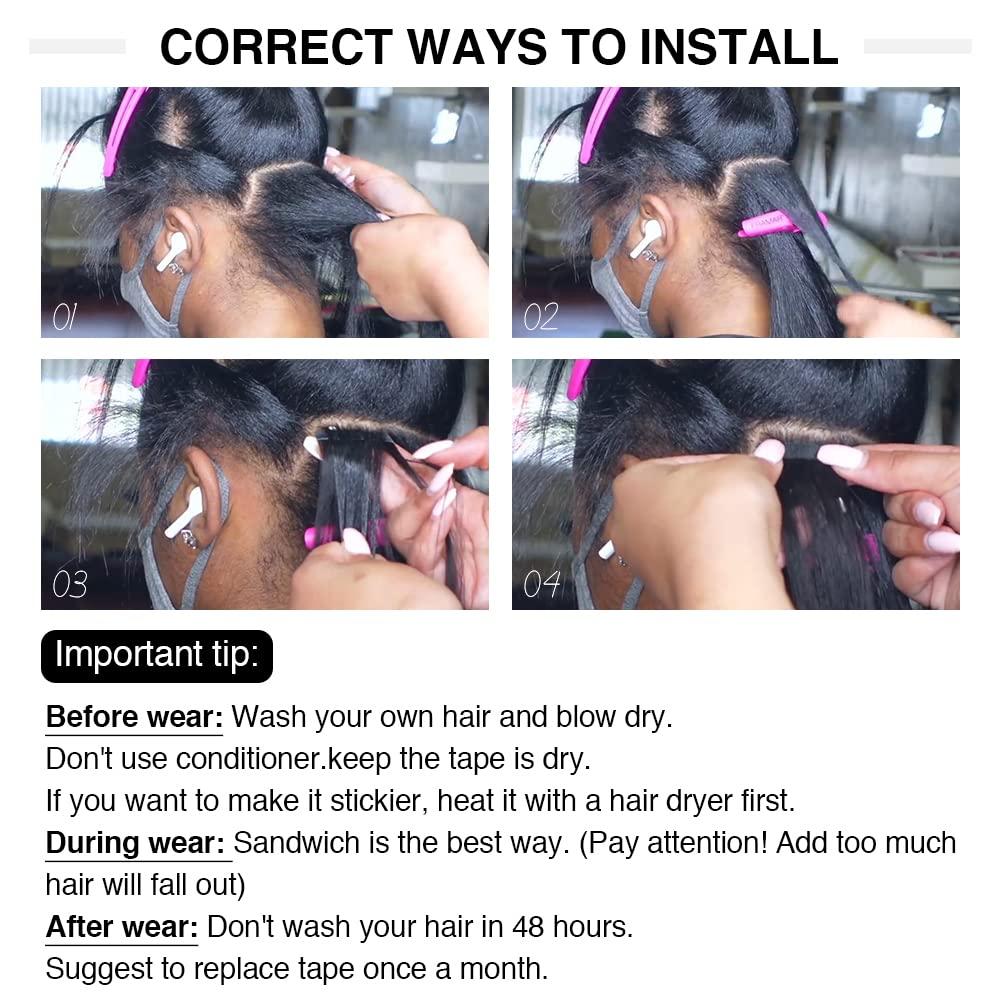 CORRECT WAYS TO INSTALL

01

02

03

04

Important tip:

Before wear: Wash your own hair and blow dry.
Don't use conditioner.keep the tape is dry.
If you want to make it stickier, heat it with a hair dryer first.
During wear: Sandwich is the best way. (Pay attention! Add too much hair will fall out)
After wear: Don't wash your hair in 48 hours.
Suggest to replace tape once a month.