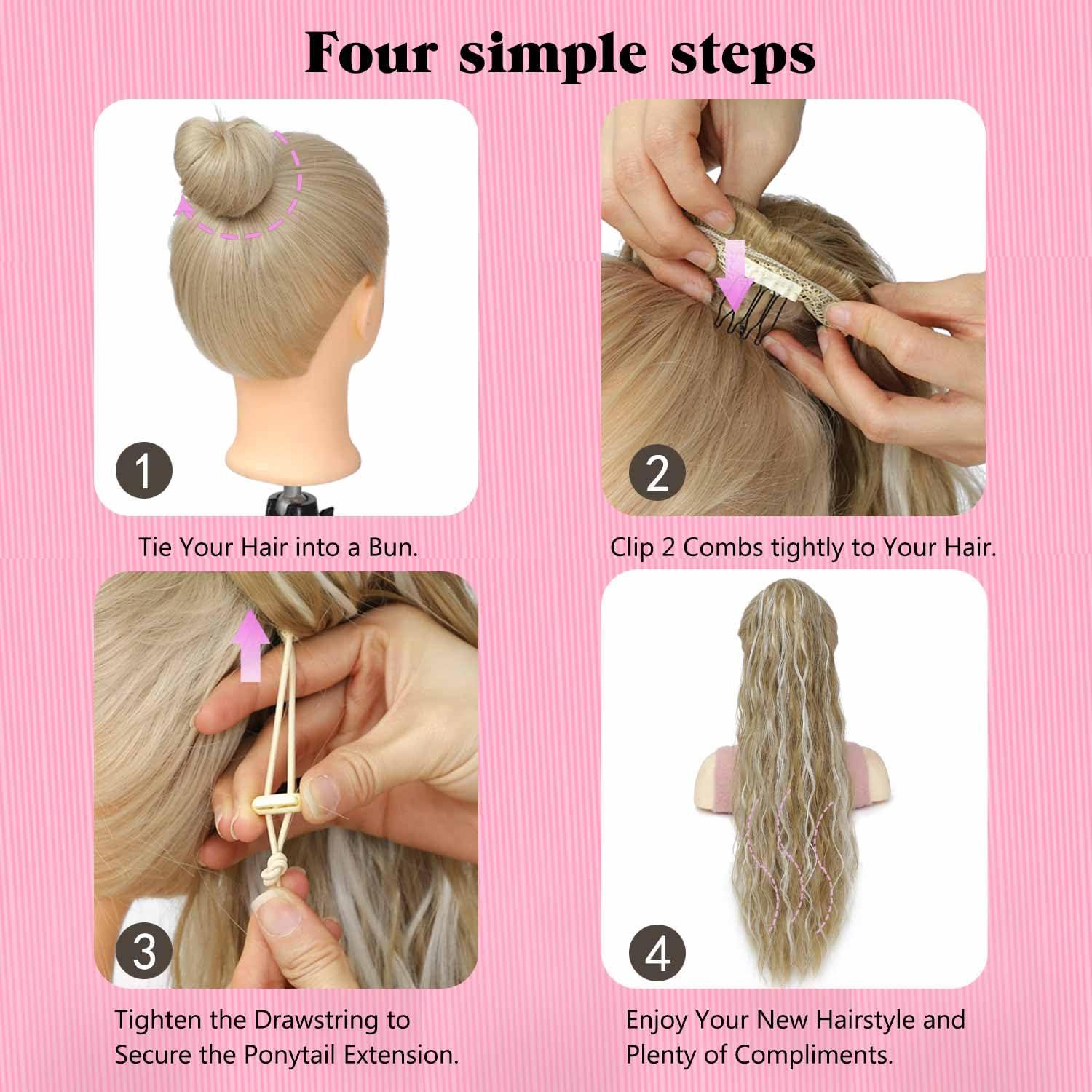 Four simple steps

1

Tie Your Hair into a Bun.

2

Clip 2 Combs tightly to Your Hair.

3

Tighten the Drawstring to Secure the Ponytail Extension.

4

Enjoy Your New Hairstyle and Plenty of Compliments.