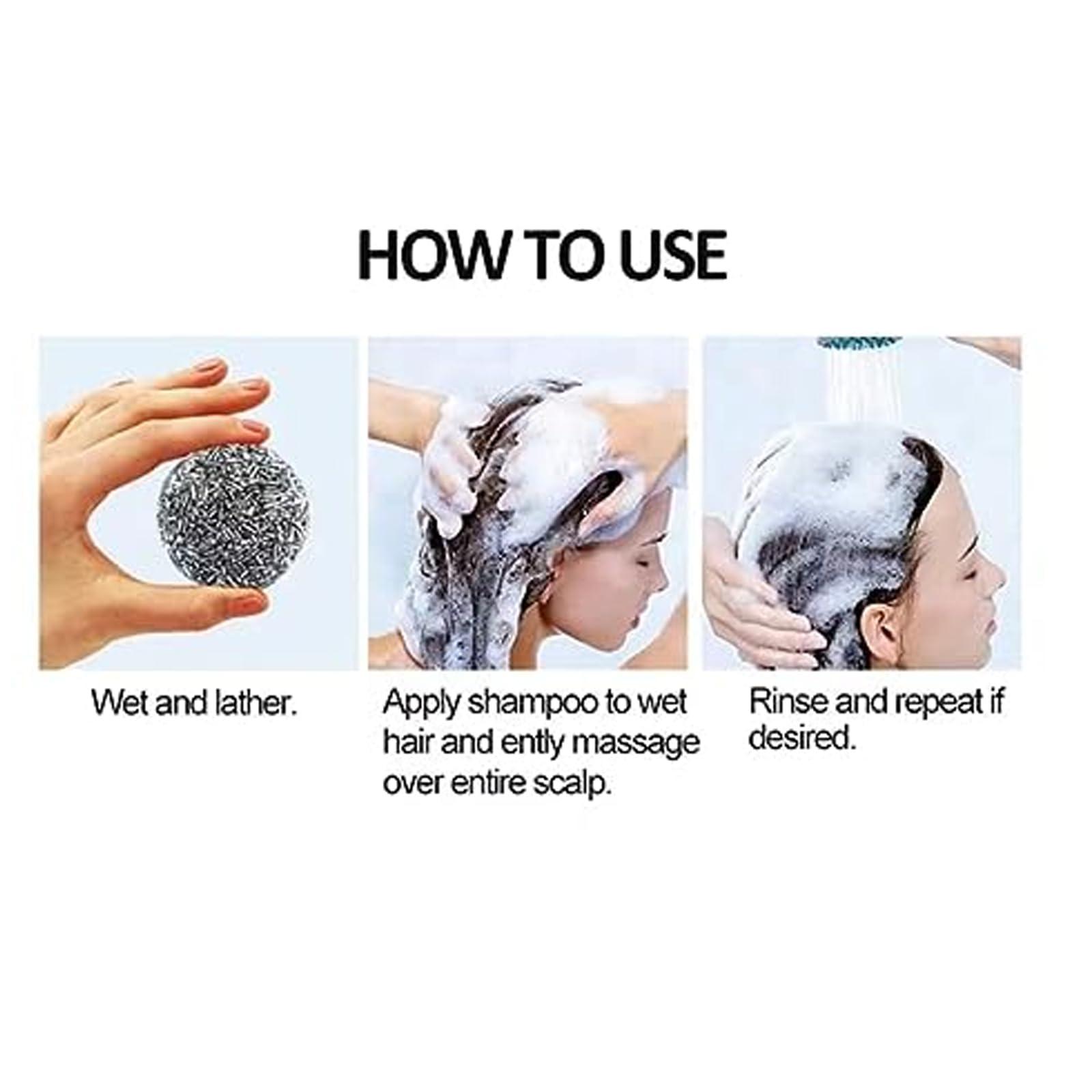 HOW TO USE

Wet and lather.

Apply shampoo to wet hair and ently massage over entire scalp.

Rinse and repeat if desired.