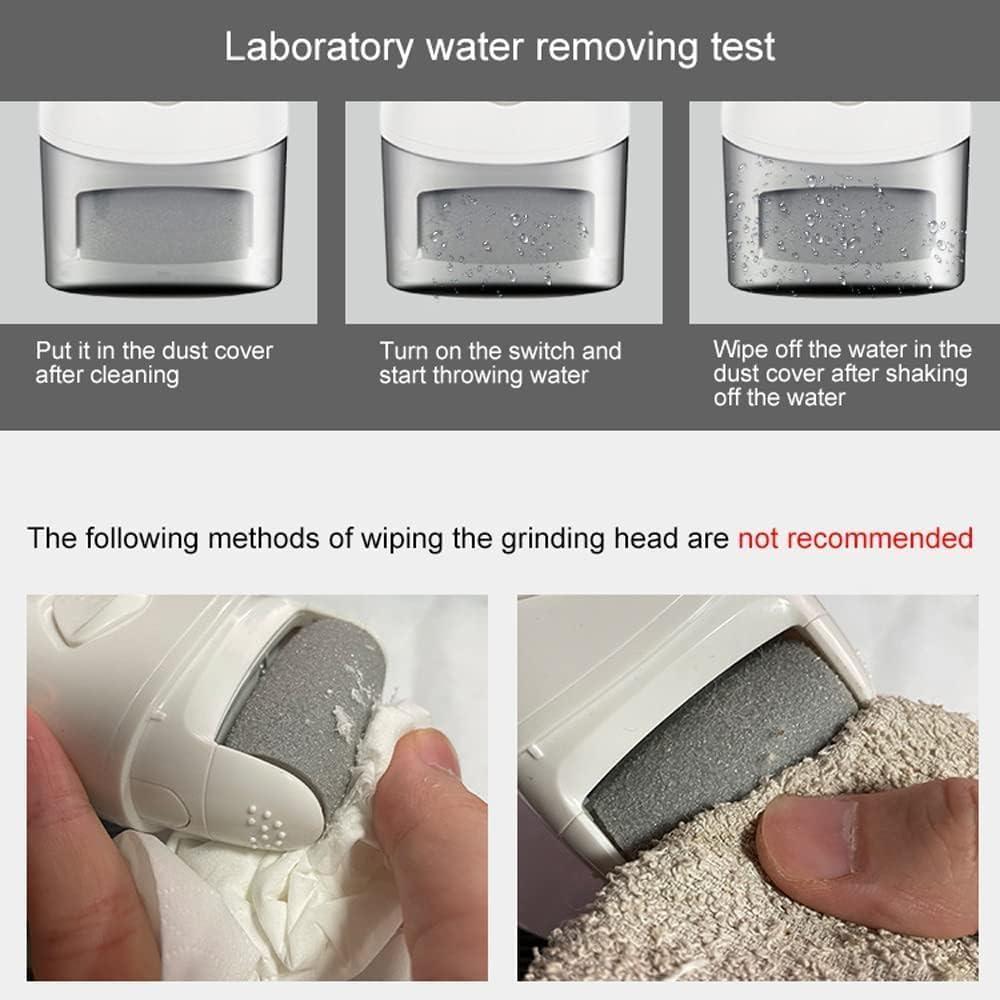 Laboratory water removing test

Put it in the dust cover after cleaning

Turn on the switch and start throwing water

Wipe off the water in the dust cover after shaking off the water

The following methods of wiping the grinding head are not recommended