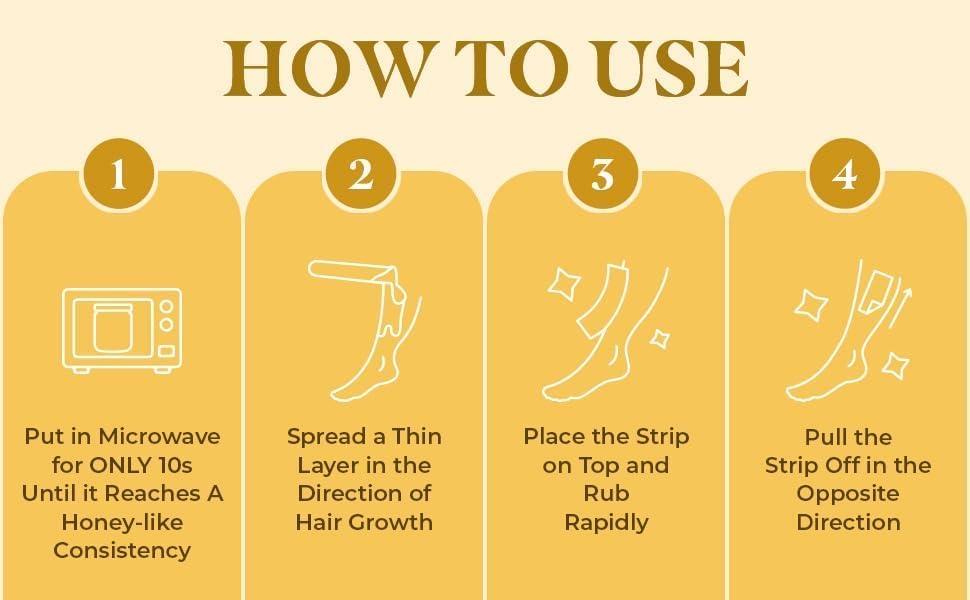 HOW TO USE

1

Put in Microwave for ONLY 10s Until it Reaches A Honey-like Consistency

2

Spread a Thin Layer in the Direction of Hair Growth

3

Place the Strip on Top and Rub Rapidly

4

Pull the Strip Off in the Opposite Direction