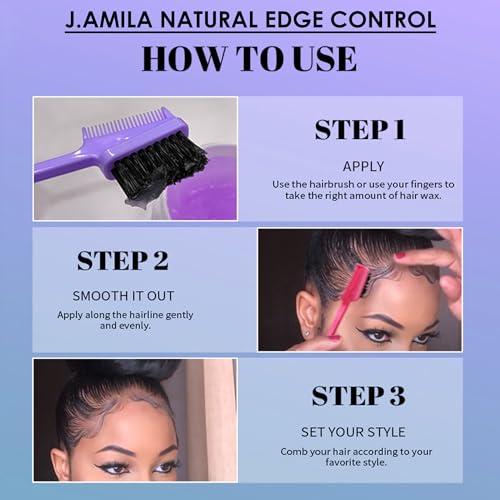 J.AMILA NATURAL EDGE CONTROL

HOW TO USE

STEP 1

APPLY

Use the hairbrush or use your fingers to take the right amount of hair wax.

STEP 2

SMOOTH IT OUT

Apply along the hairline gently and evenly.

STEP 3

SET YOUR STYLE

Comb your hair according to your favorite style.