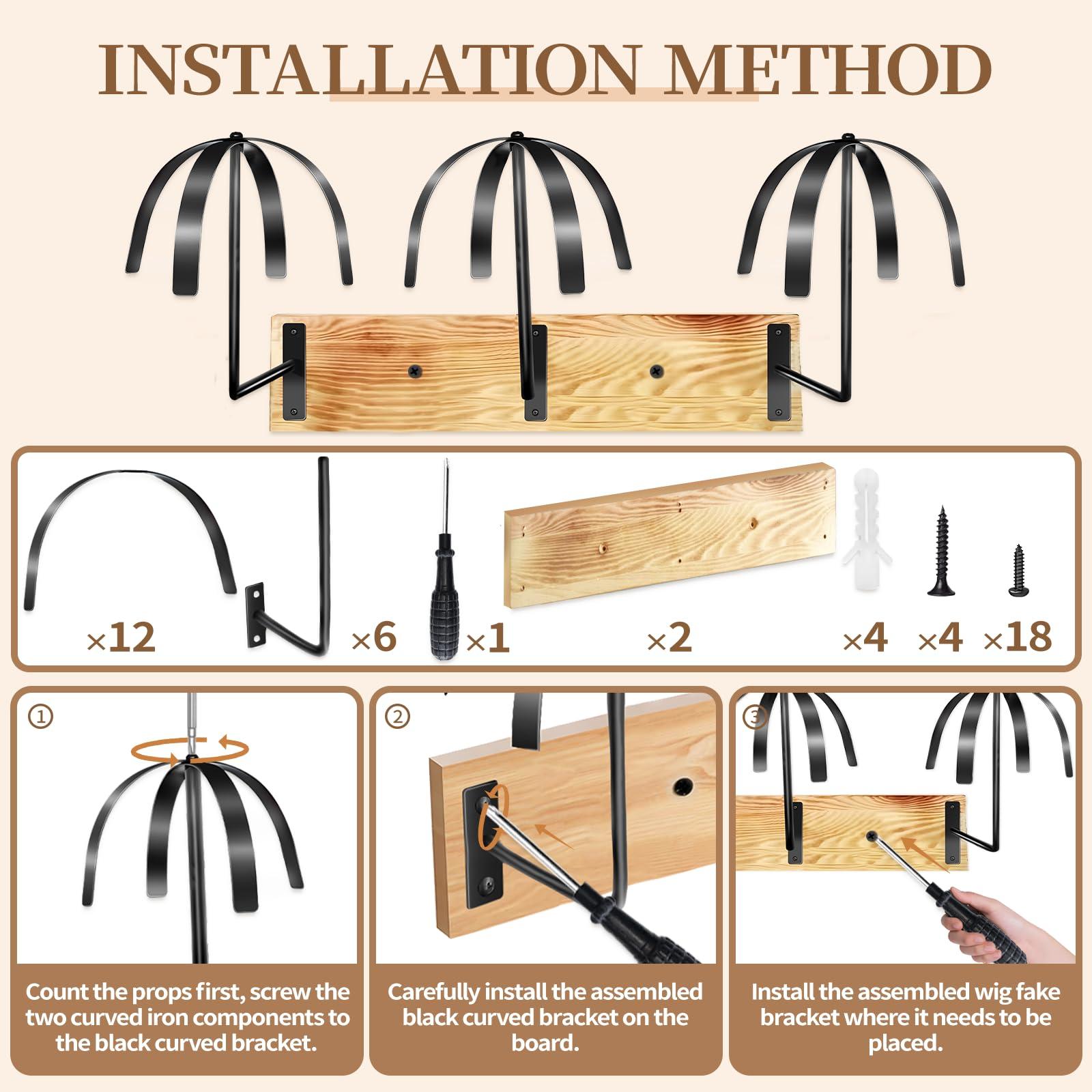 INSTALLATION METHOD

×12 ×6 ×1 ×2 ×4 ×4 ×18

①

Count the props first, screw the two curved iron components to the black curved bracket.

②

Carefully install the assembled black curved bracket on the board.

③

Install the assembled wig fake bracket where it needs to be placed.