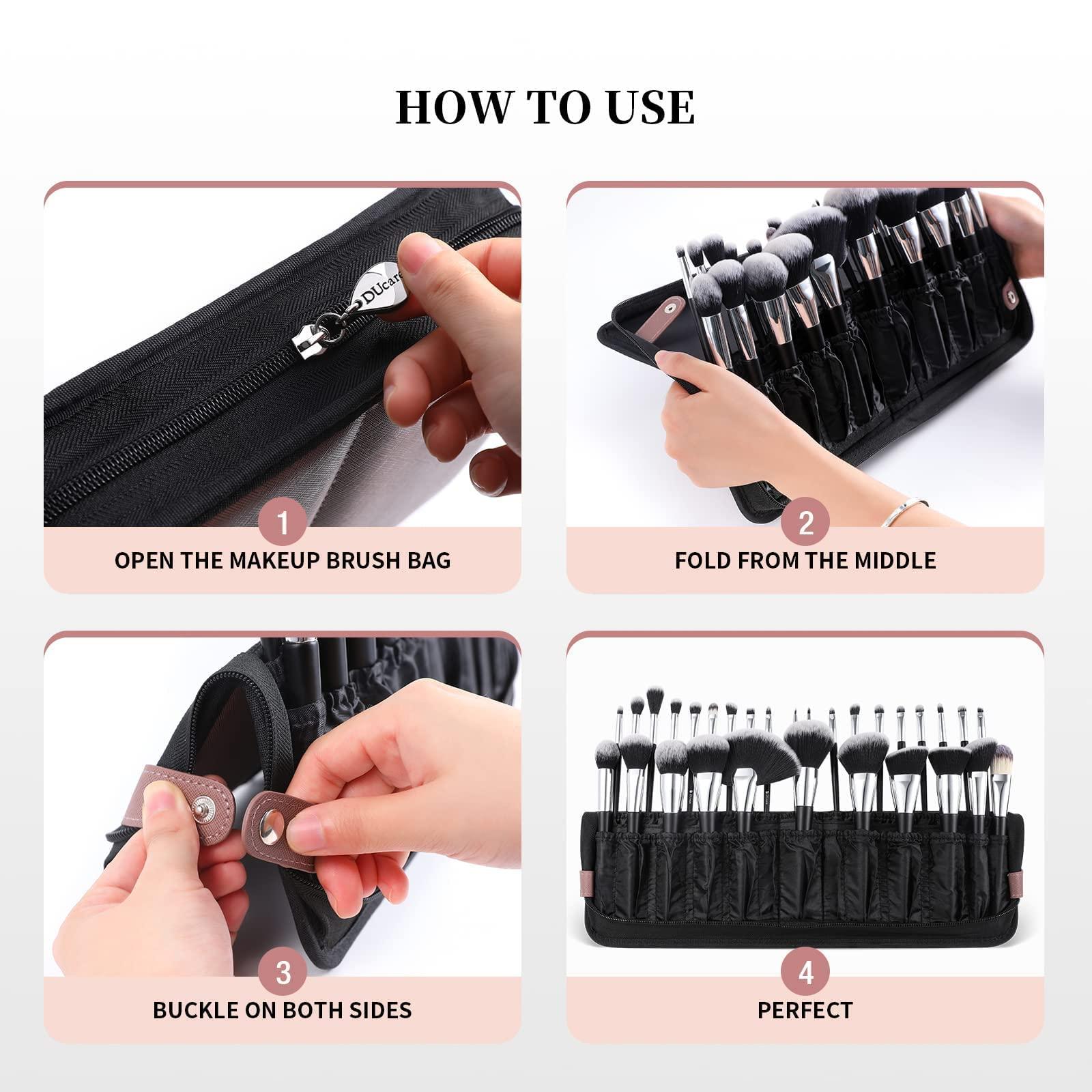 HOW TO USE

DUcare

1
OPEN THE MAKEUP BRUSH BAG

2
FOLD FROM THE MIDDLE

3
BUCKLE ON BOTH SIDES

4
PERFECT