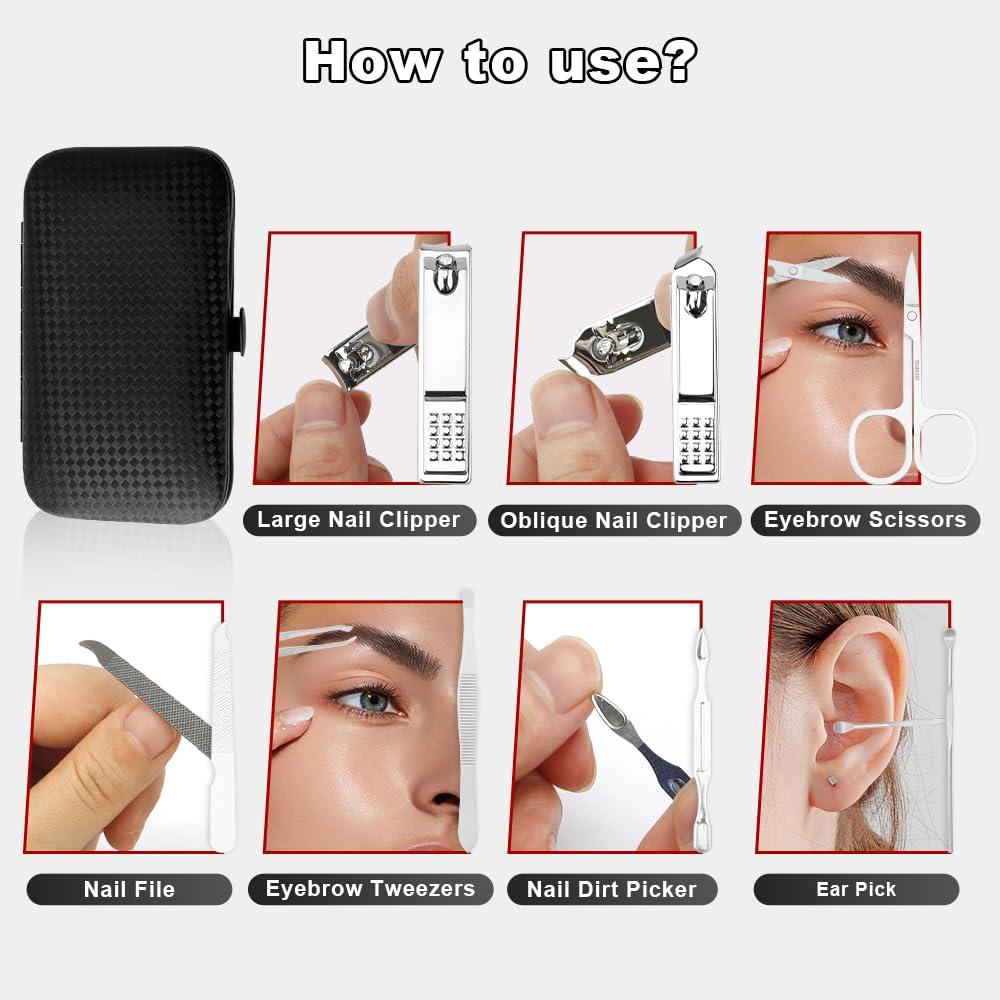 How to use?

Large Nail Clipper

Oblique Nail Clipper

Eyebrow Scissors

Nail File

Eyebrow Tweezers

Nail Dirt Picker

Ear Pick