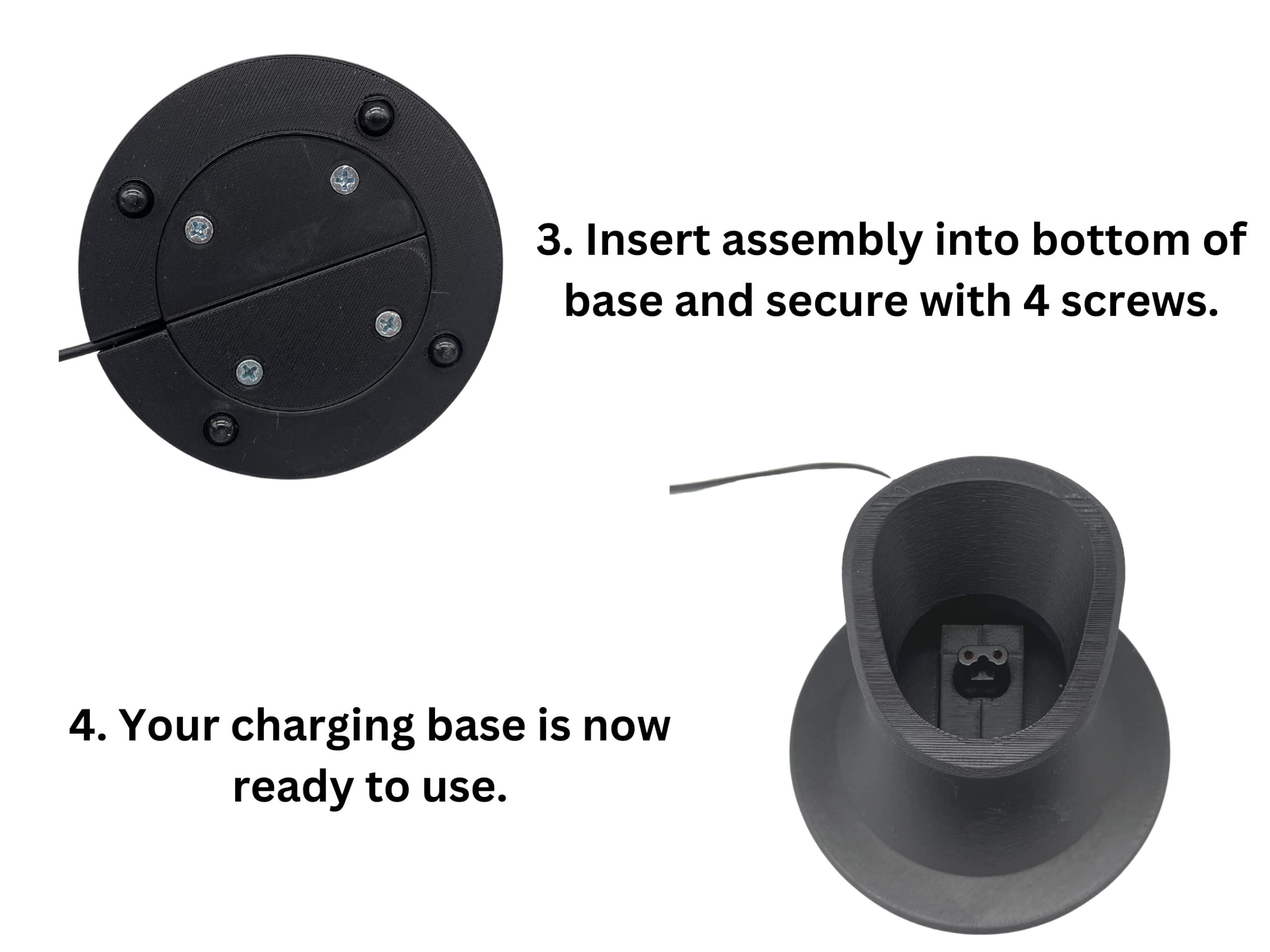 3. Insert assembly into bottom of base and secure with 4 screws.

4. Your charging base is now ready to use.