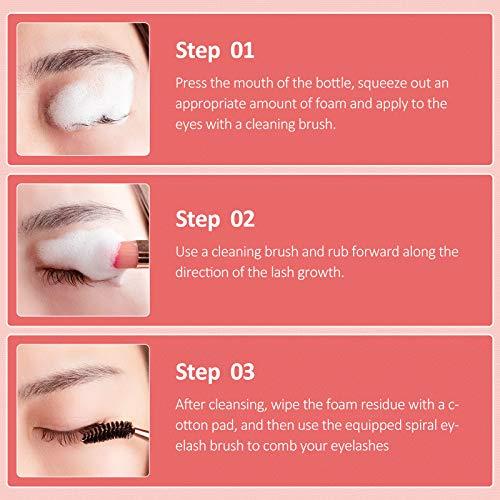 Step 01

Press the mouth of the bottle, squeeze out an appropriate amount of foam and apply to the eyes with a cleaning brush.

Step 02

Use a cleaning brush and rub forward along the direction of the lash growth.

Step 03

After cleansing, wipe the foam residue with a cotton pad, and then use the equipped spiral eyelash brush to comb your eyelashes