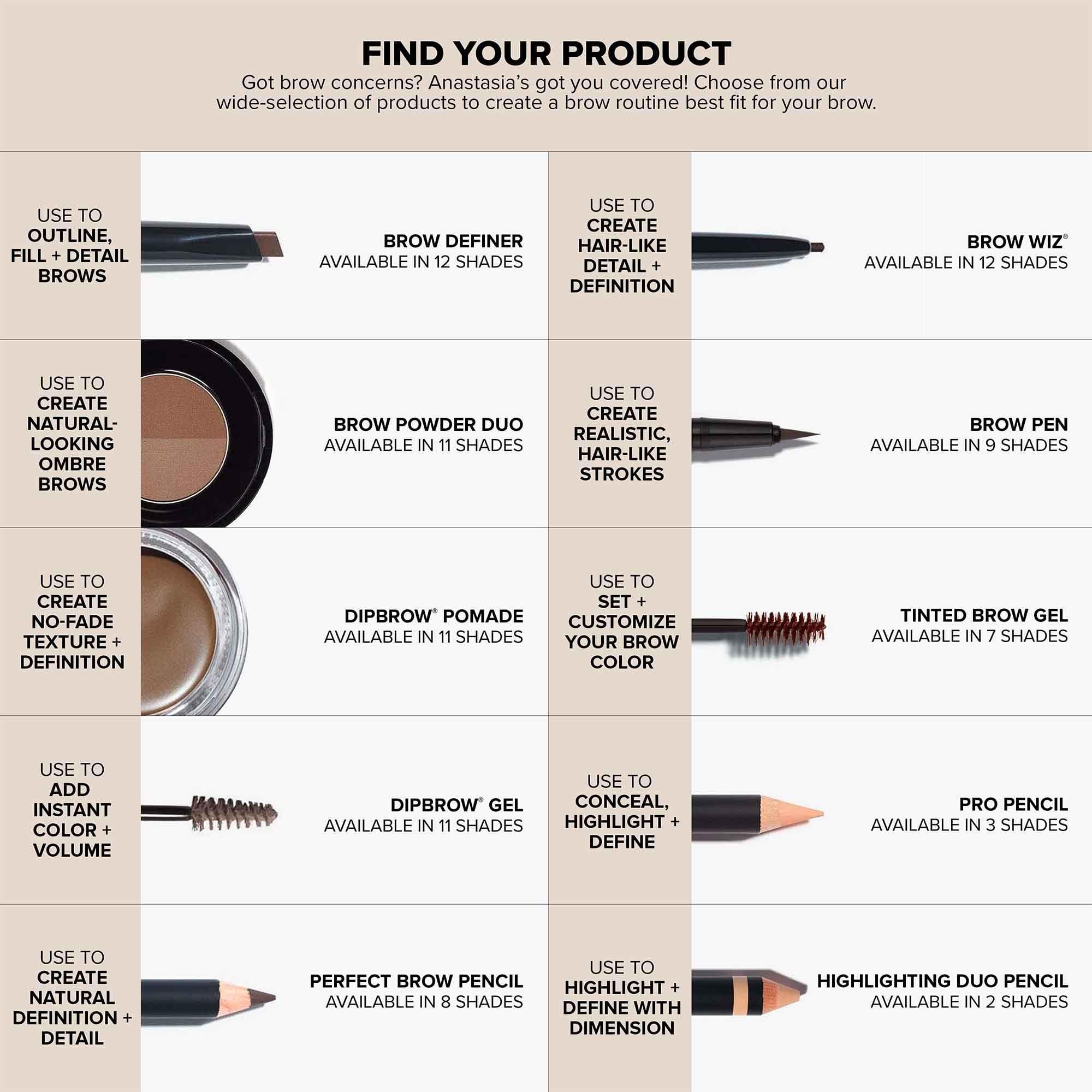 FIND YOUR PRODUCT

Got brow concerns? Anastasia's got you covered! Choose from our wide-selection of products to create a brow routine best fit for your brow.

USE TO OUTLINE, FILL + DETAIL BROWS

BROW DEFINER
AVAILABLE IN 12 SHADES

USE TO CREATE NATURAL-LOOKING OMBRE BROWS

BROW POWDER DUO
AVAILABLE IN 11 SHADES

USE TO CREATE NO-FADE TEXTURE + DEFINITION

DIPBROW® POMADE
AVAILABLE IN 11 SHADES

USE TO ADD INSTANT COLOR + VOLUME

DIPBROW® GEL
AVAILABLE IN 11 SHADES

USE TO CREATE NATURAL DEFINITION + DETAIL

PERFECT BROW PENCIL
AVAILABLE IN 8 SHADES

USE TO CREATE HAIR-LIKE DETAIL + DEFINITION

BROW WIZ®
AVAILABLE IN 12 SHADES

USE TO CREATE REALISTIC, HAIR-LIKE STROKES

BROW PEN
AVAILABLE IN 9 SHADES

USE TO SET + CUSTOMIZE YOUR BROW COLOR

TINTED BROW GEL
AVAILABLE IN 7 SHADES

USE TO CONCEAL, HIGHLIGHT + DEFINE

PRO PENCIL
AVAILABLE IN 3 SHADES

USE TO HIGHLIGHT + DEFINE WITH DIMENSION

HIGHLIGHTING DUO PENCIL
AVAILABLE IN 2 SHADES