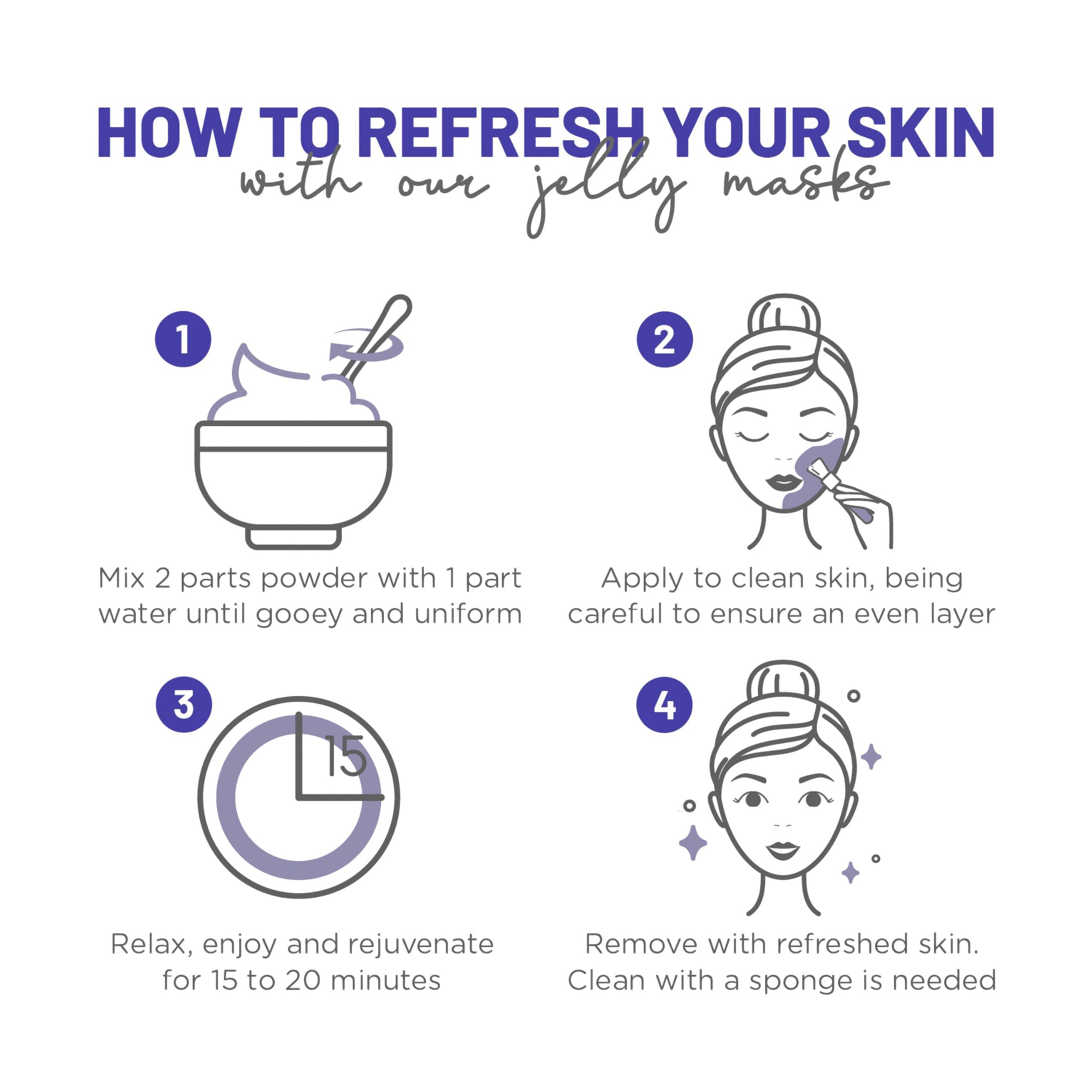 HOW TO REFRESH YOUR SKIN
with our jelly masks

1

Mix 2 parts powder with 1 part water until gooey and uniform

2

Apply to clean skin, being careful to ensure an even layer

3

15

Relax, enjoy and rejuvenate for 15 to 20 minutes

4

Remove with refreshed skin. Clean with a sponge is needed