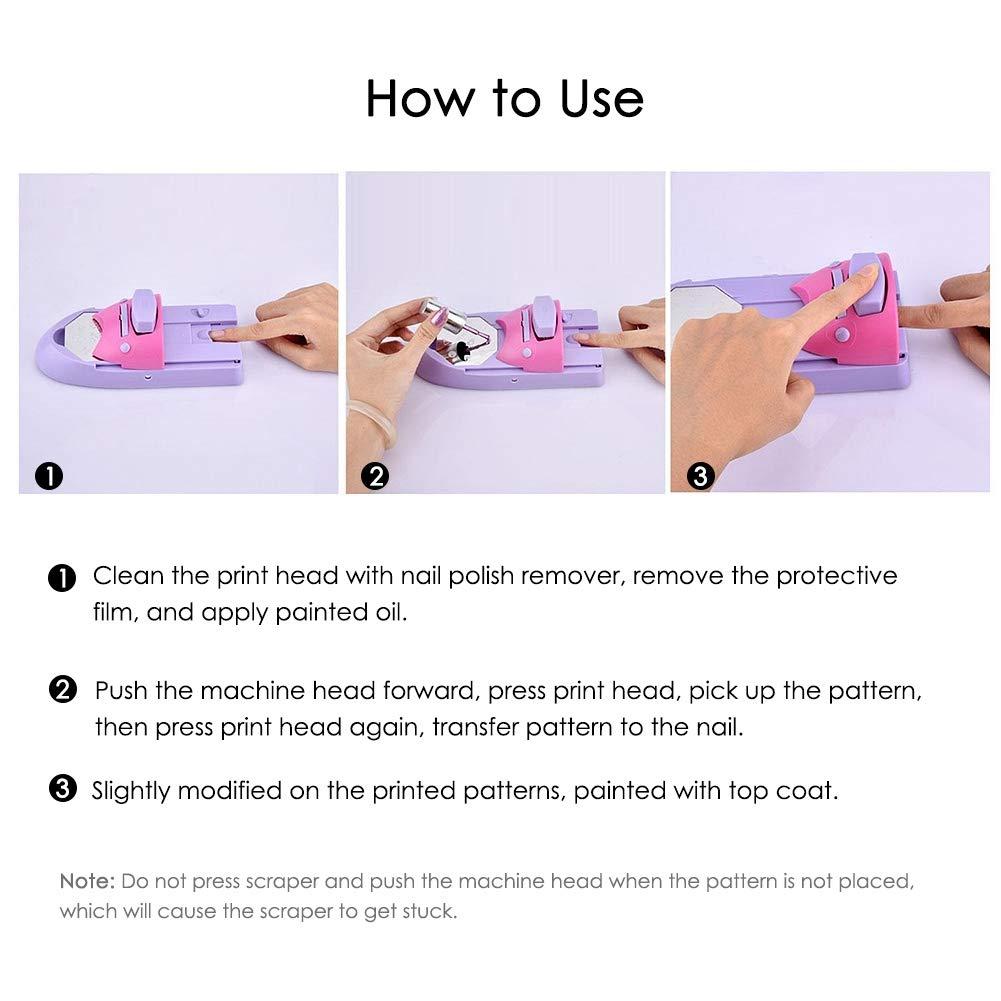 How to Use

❶

❷

❸

❶ Clean the print head with nail polish remover, remove the protective film, and apply painted oil.

❷ Push the machine head forward, press print head, pick up the pattern, then press print head again, transfer pattern to the nail.

❸ Slightly modified on the printed patterns, painted with top coat.

Note: Do not press scraper and push the machine head when the pattern is not placed, which will cause the scraper to get stuck.