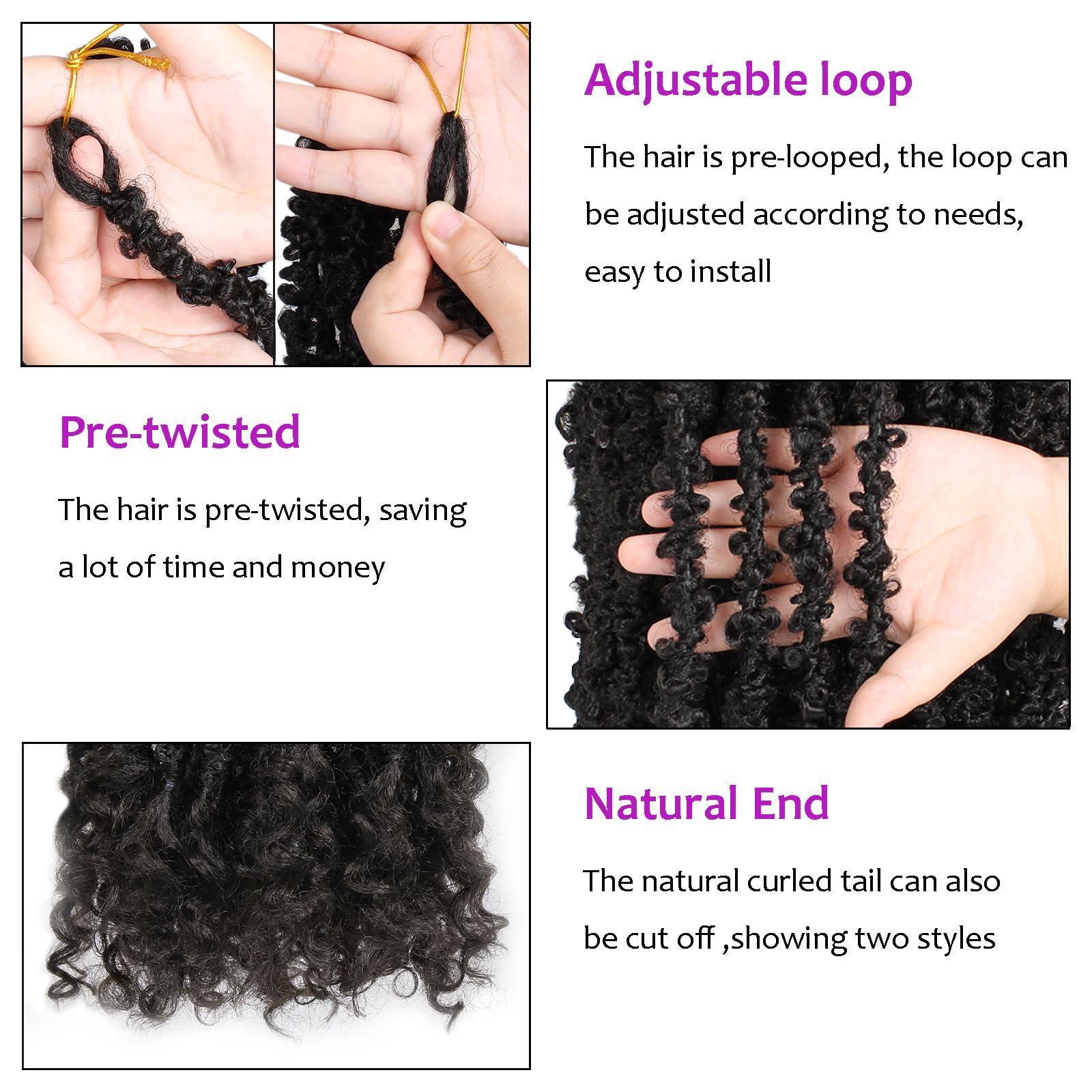 Adjustable loop

The hair is pre-looped, the loop can be adjusted according to needs, easy to install

Pre-twisted

The hair is pre-twisted, saving a lot of time and money

Natural End

The natural curled tail can also be cut off ,showing two styles