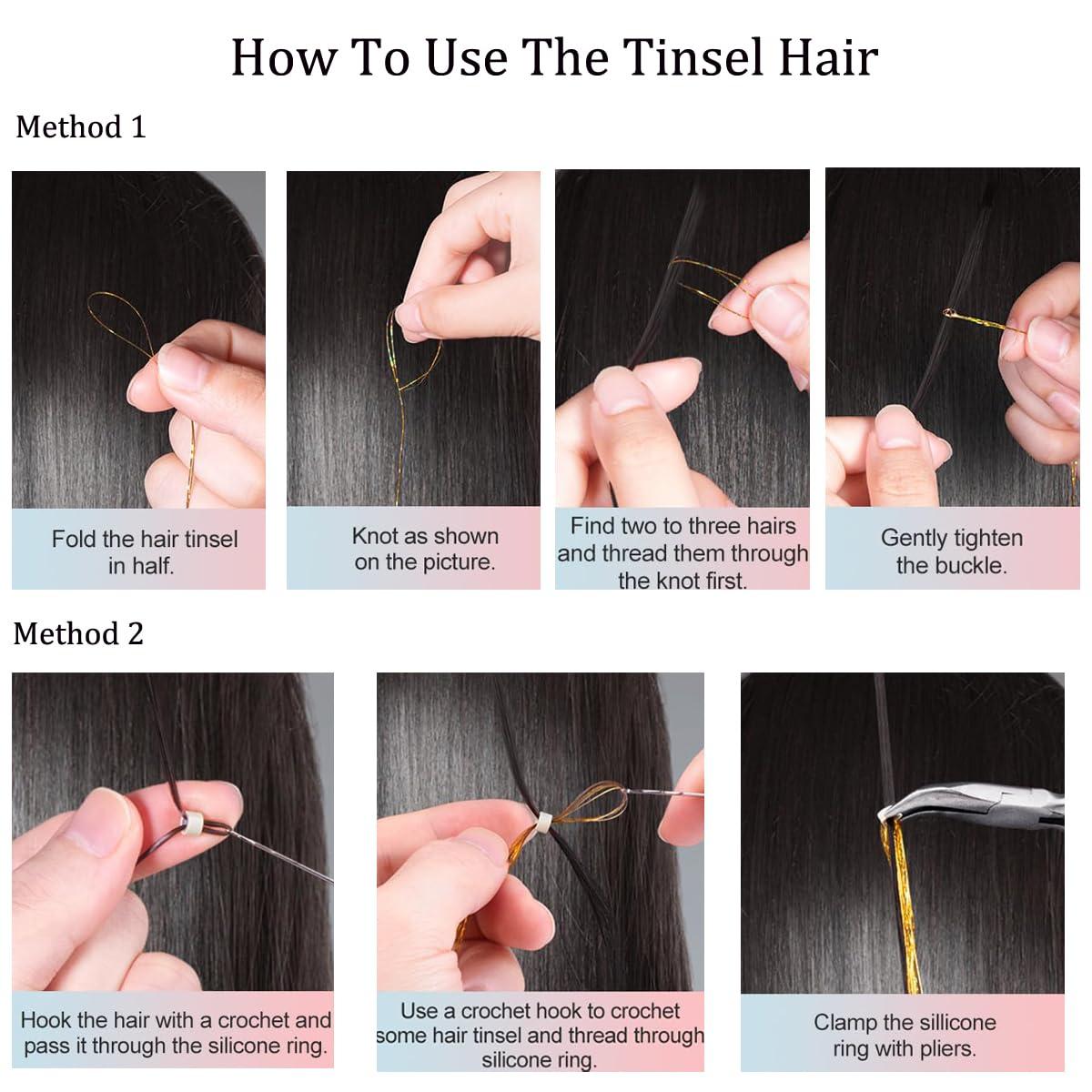 How To Use The Tinsel Hair

Method 1

Fold the hair tinsel in half.

Knot as shown on the picture.

Find two to three hairs and thread them through the knot first.

Gently tighten the buckle.

Method 2

Hook the hair with a crochet and pass it through the silicone ring.

Use a crochet hook to crochet some hair tinsel and thread through silicone ring.

Clamp the sillicone ring with pliers.