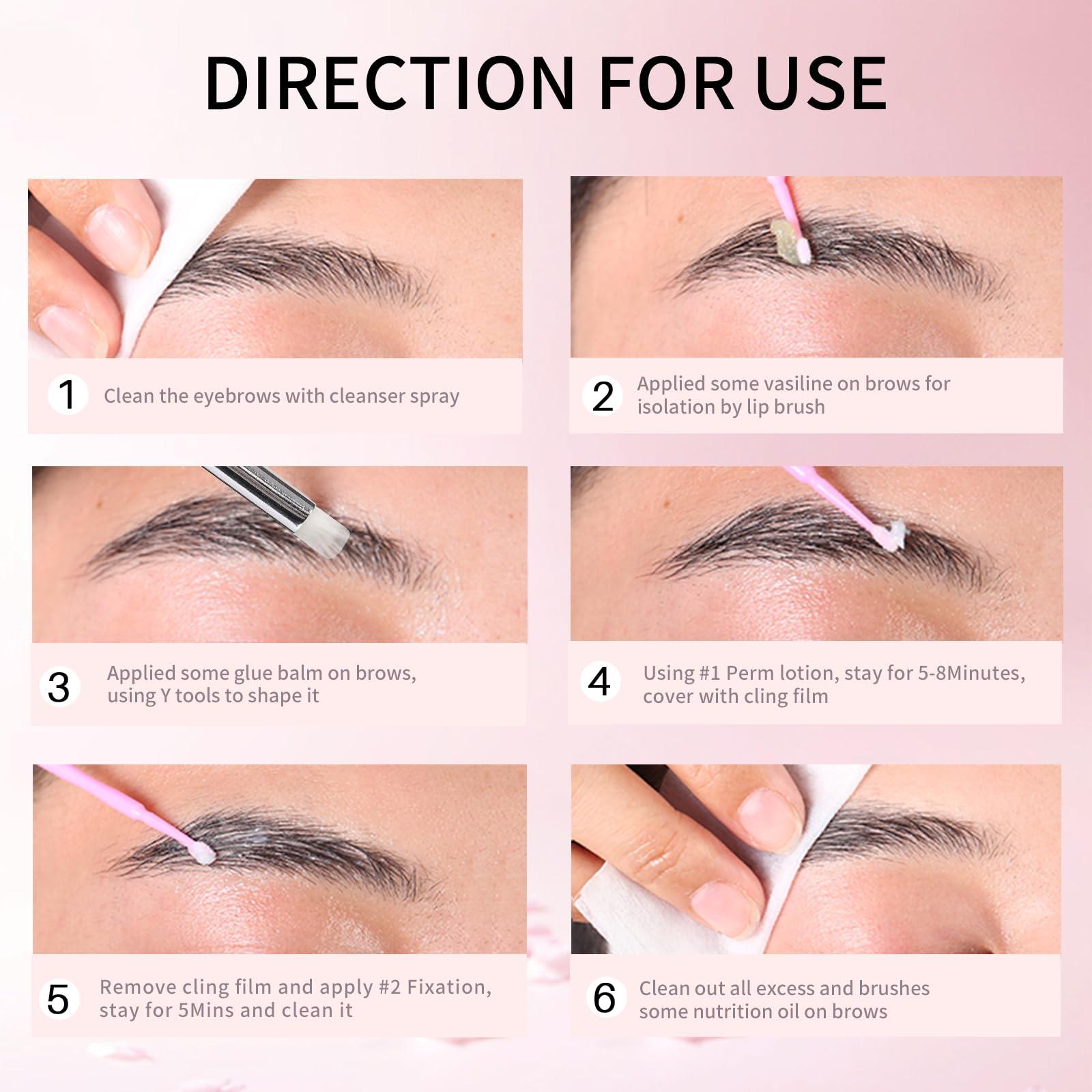 DIRECTION FOR USE

1 Clean the eyebrows with cleanser spray

2 Applied some vasiline on brows for isolation by lip brush

3 Applied some glue balm on brows, using Y tools to shape it

4 Using #1 Perm lotion, stay for 5-8Minutes, cover with cling film

5 Remove cling film and apply #2 Fixation, stay for 5Mins and clean it

6 Clean out all excess and brushes some nutrition oil on brows