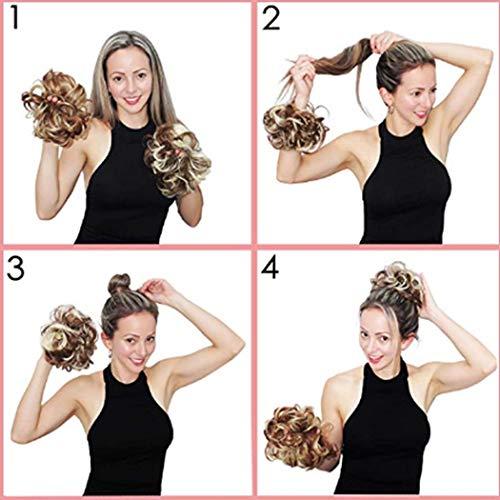 1

2

3

4