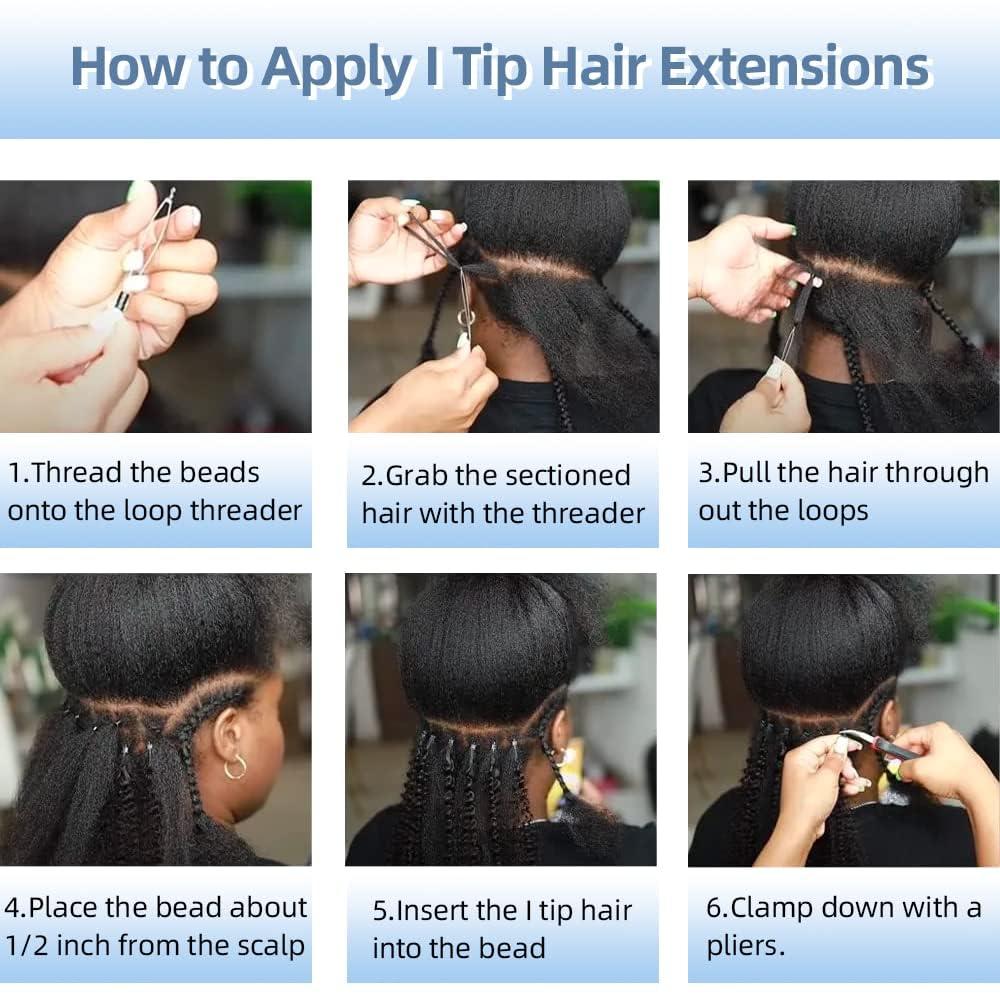 How to Apply I Tip Hair Extensions

1.Thread the beads onto the loop threader

2.Grab the sectioned hair with the threader

3.Pull the hair through out the loops

4.Place the bead about 1/2 inch from the scalp

5.Insert the I tip hair into the bead

6.Clamp down with a pliers.